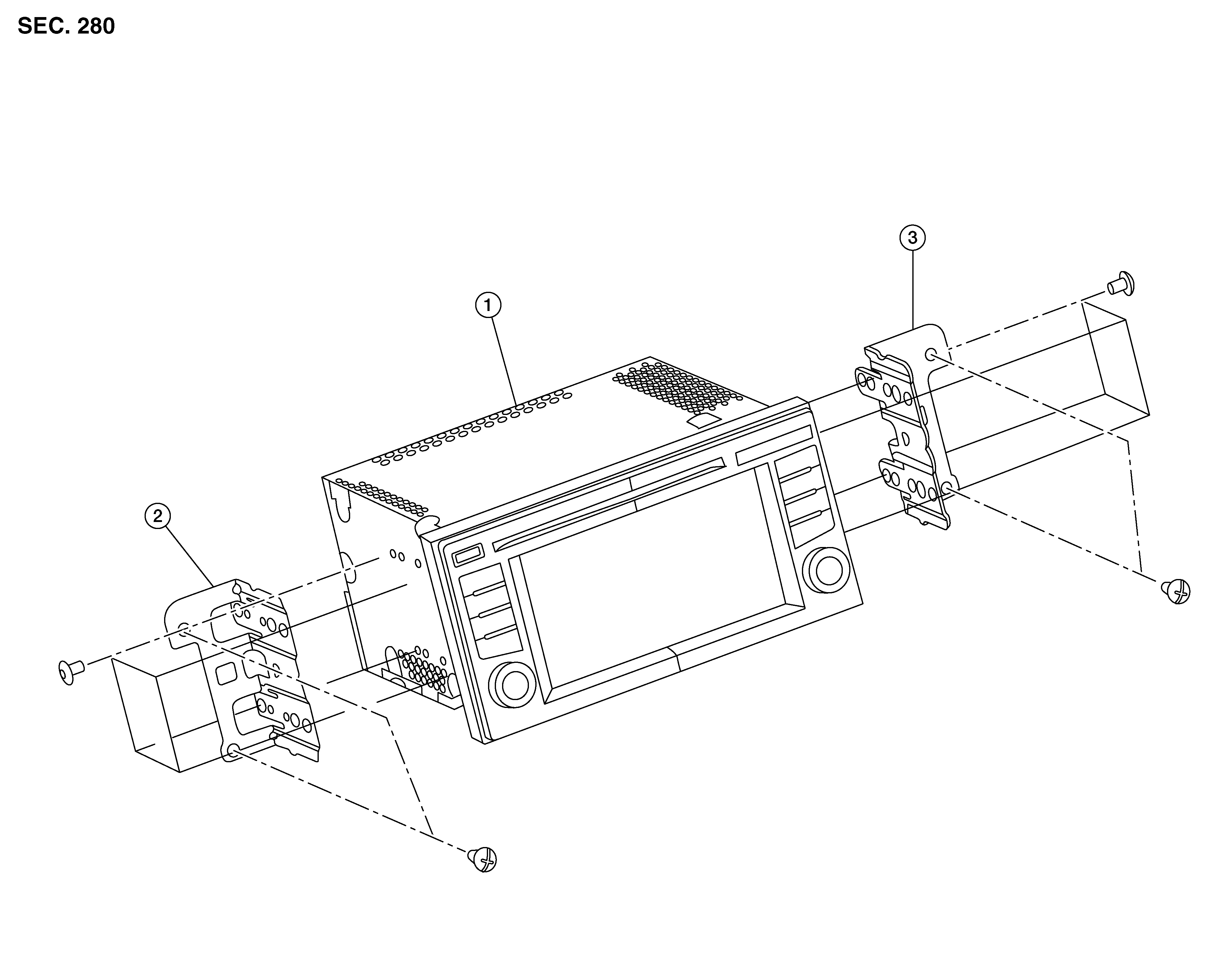 SEC. 280

3

1

2