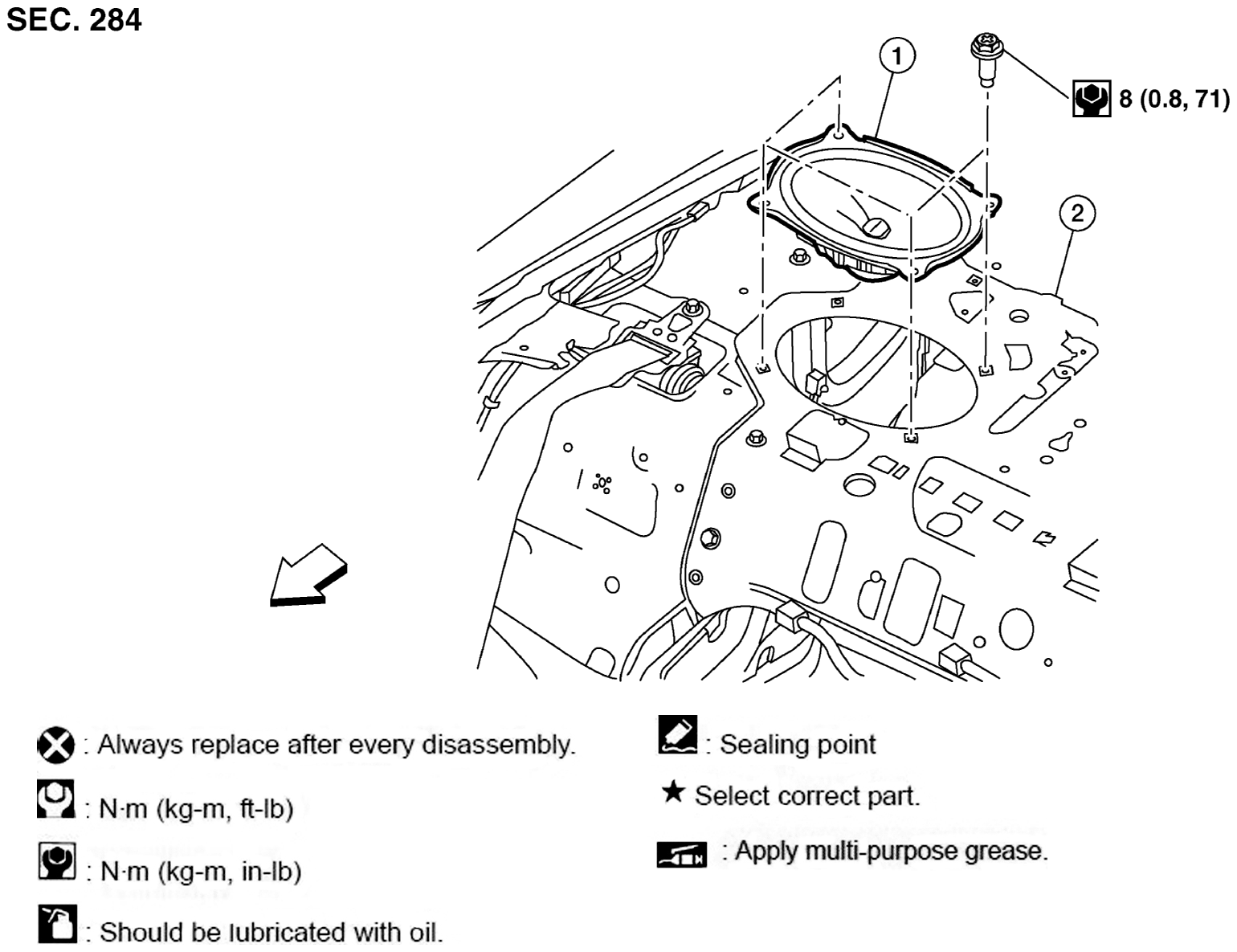 SEC. 284

1

8 (0.8, 71)

2

: Always replace after every disassembly.

: N·m (kg-m, ft-lb)

: N·m (kg-m, in-lb)

: Should be lubricated with oil.

: Sealing point

★ Select correct part.

: Apply multi-purpose grease.