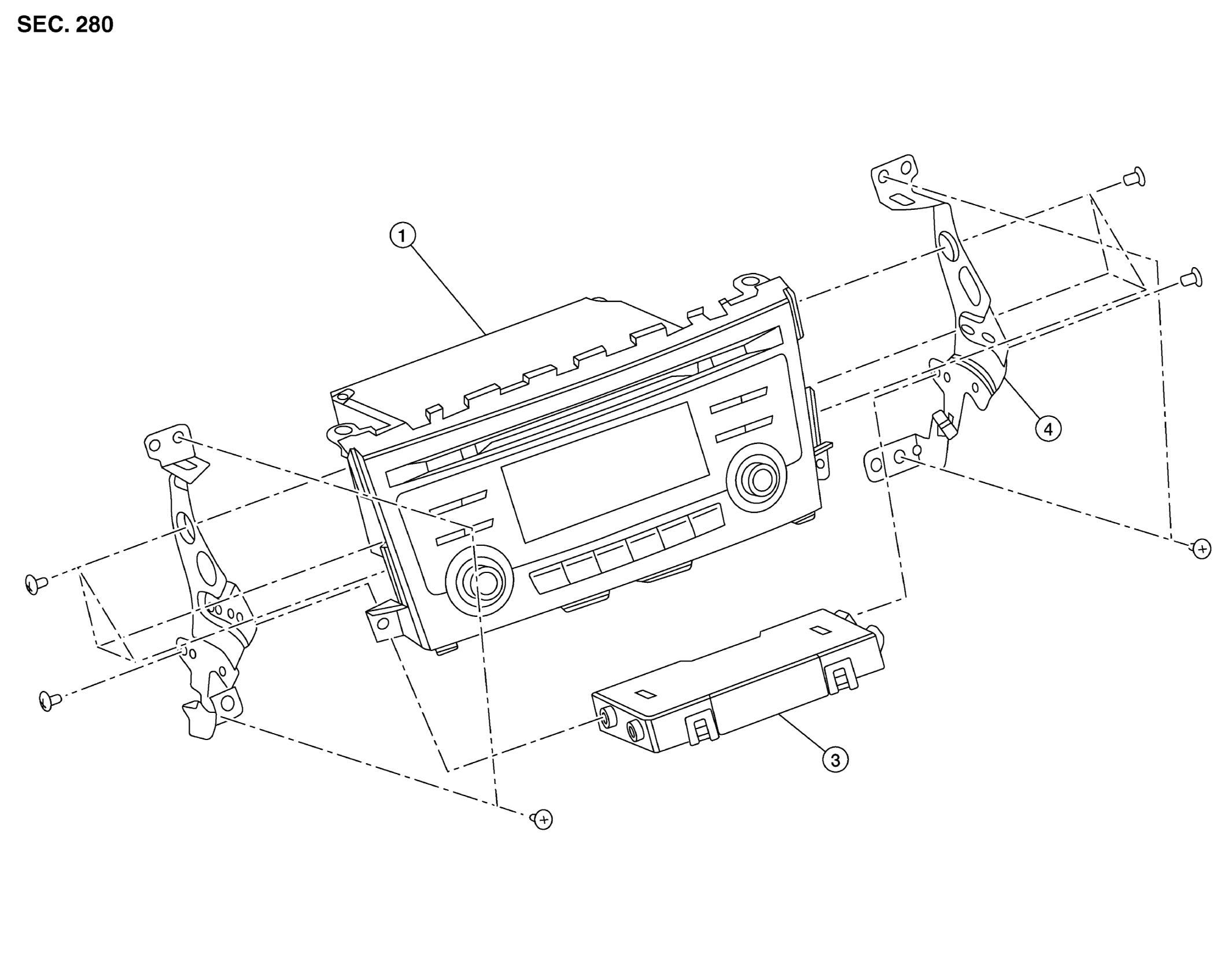 SEC. 280

1

4

3