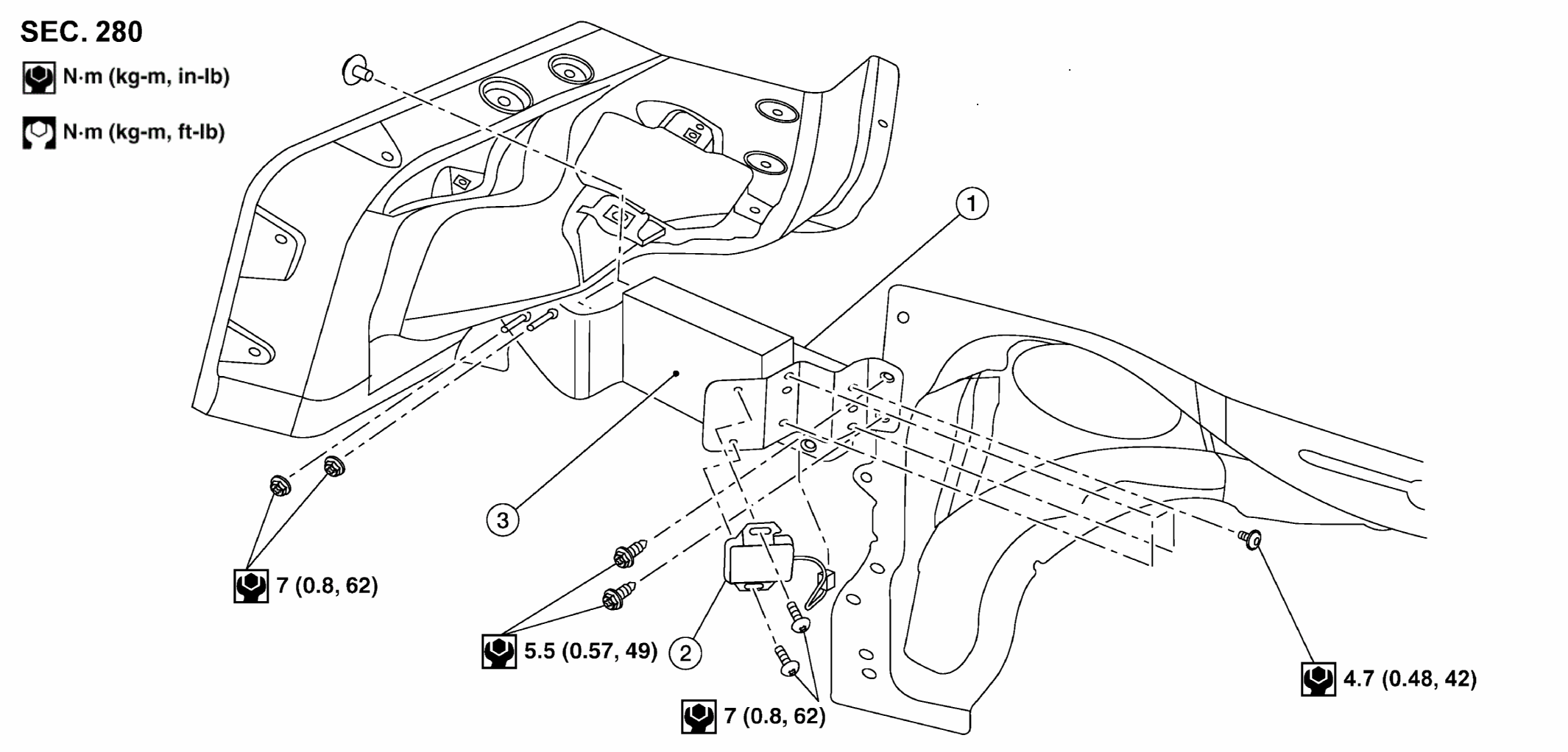 SEC. 280

N·m (kg-m, in-lb)

N·m (kg-m, ft-lb)

1

3

7 (0.8, 62)

5.5 (0.57, 49)

2

7 (0.8, 62)

4.7 (0.48, 42)