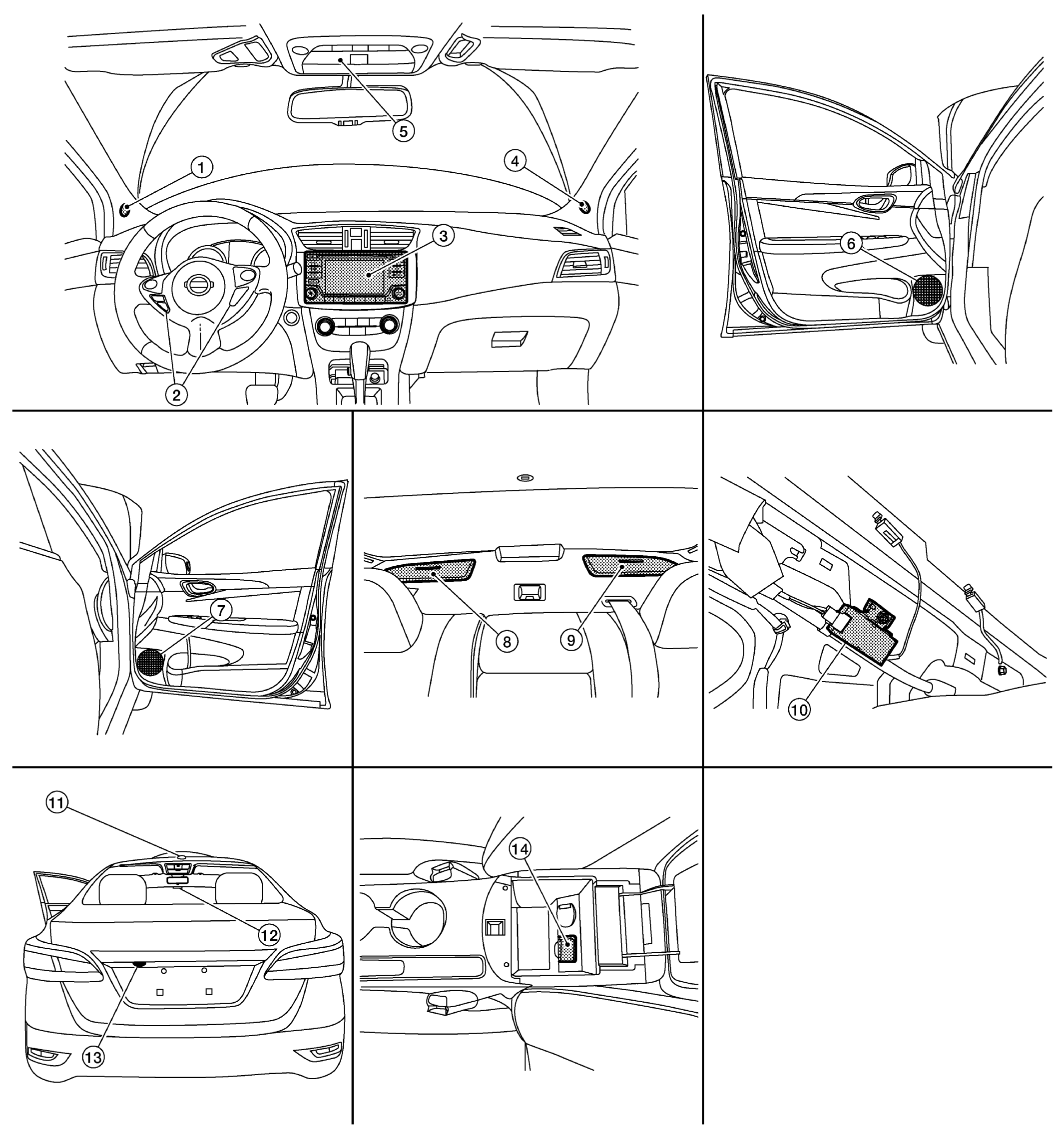 5
1
4
3
2
6
7
8
9
10
11
12
13
14