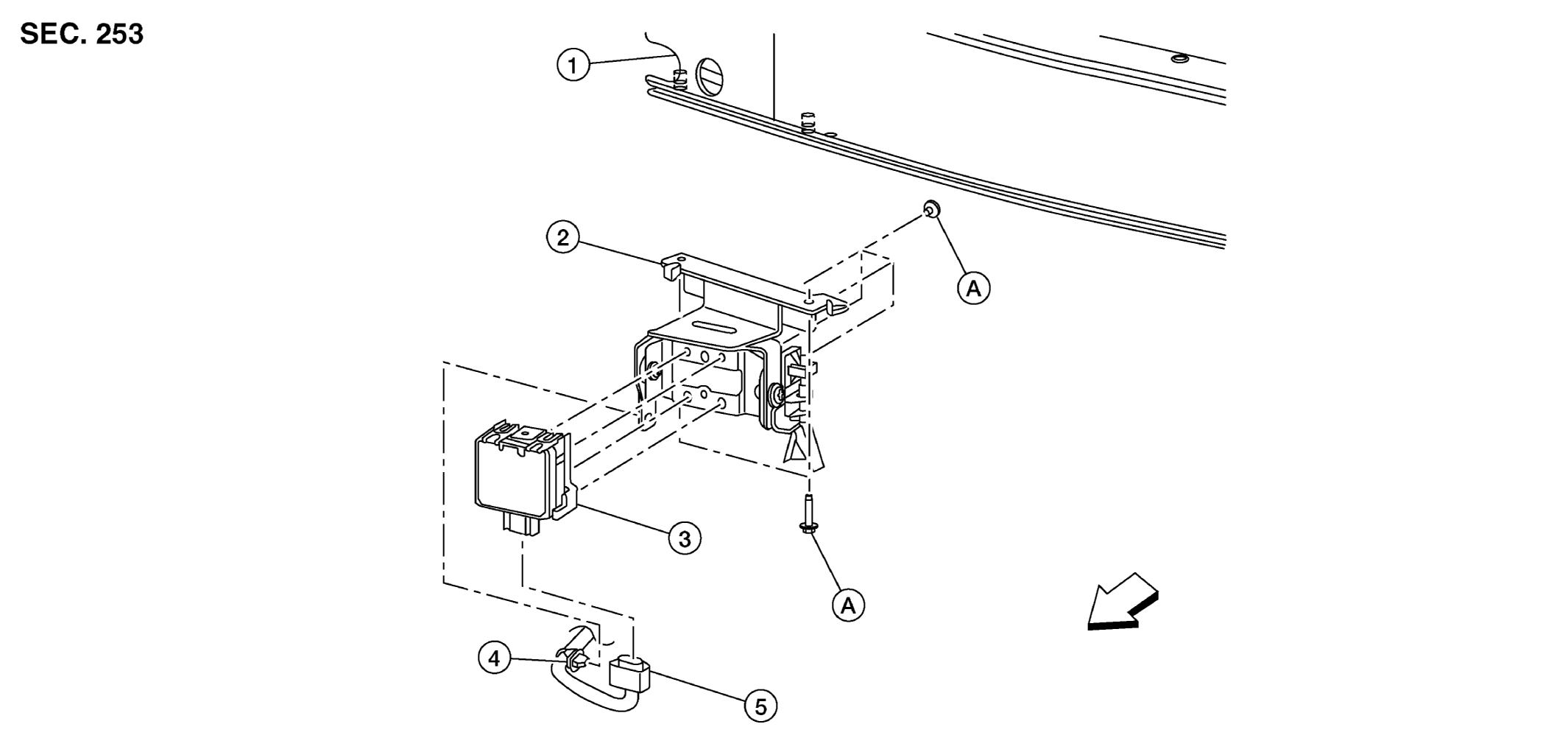 SEC. 253

1

2

A

3

A

4

5