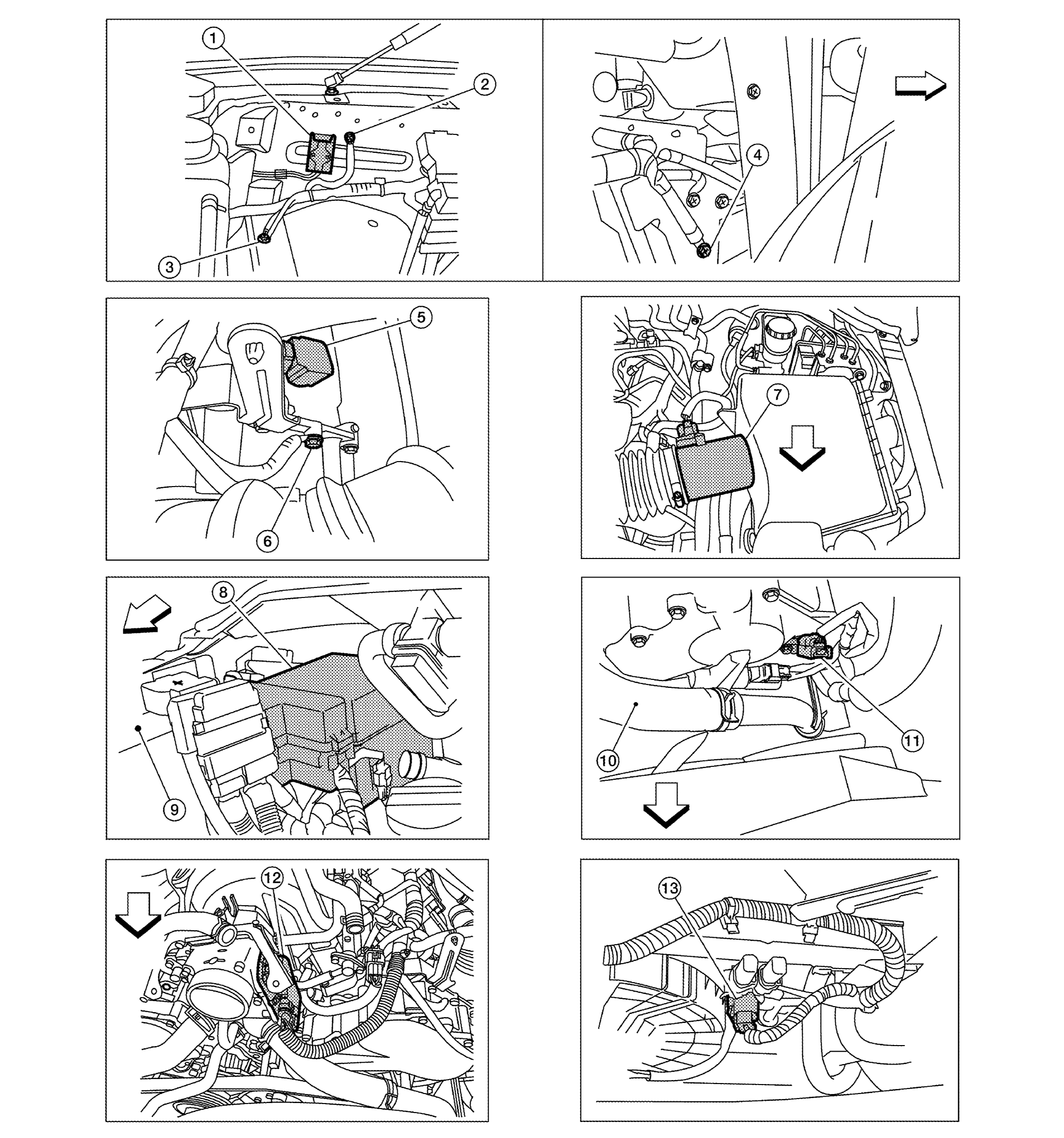 1
2
3
4
5
6
7
8
9
10
11
12
13