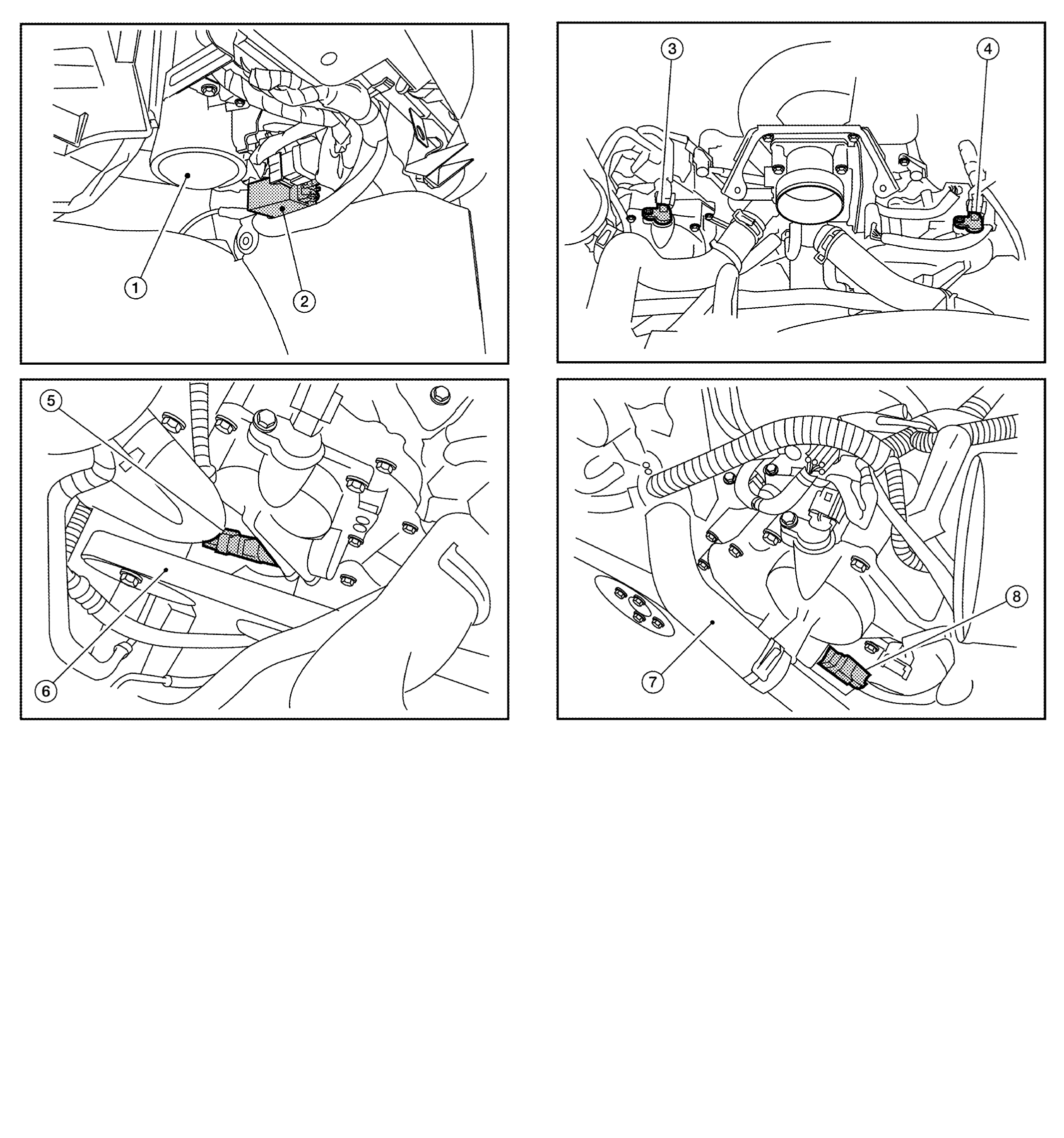 1
2
3
4
5
6
7
8