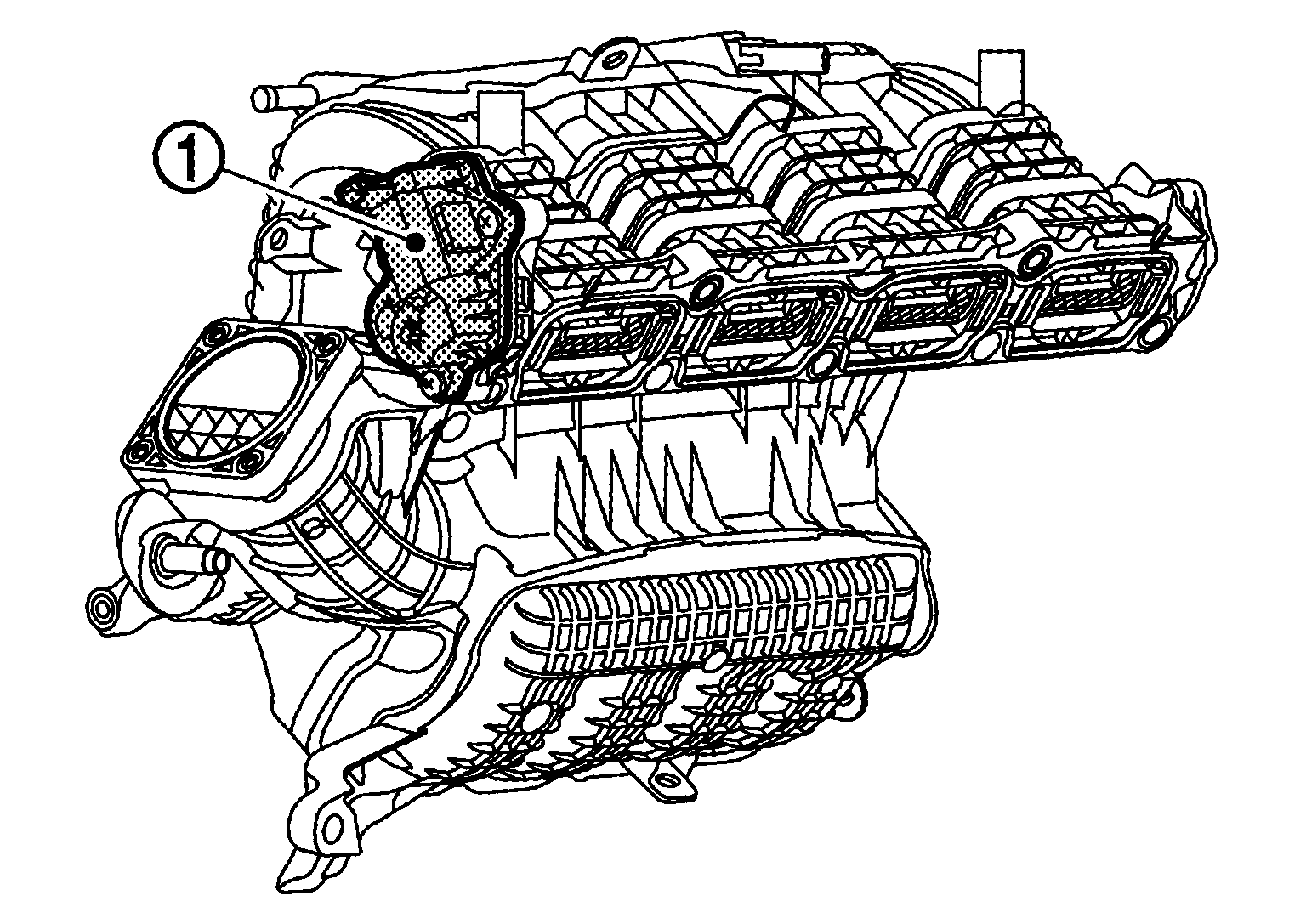 1