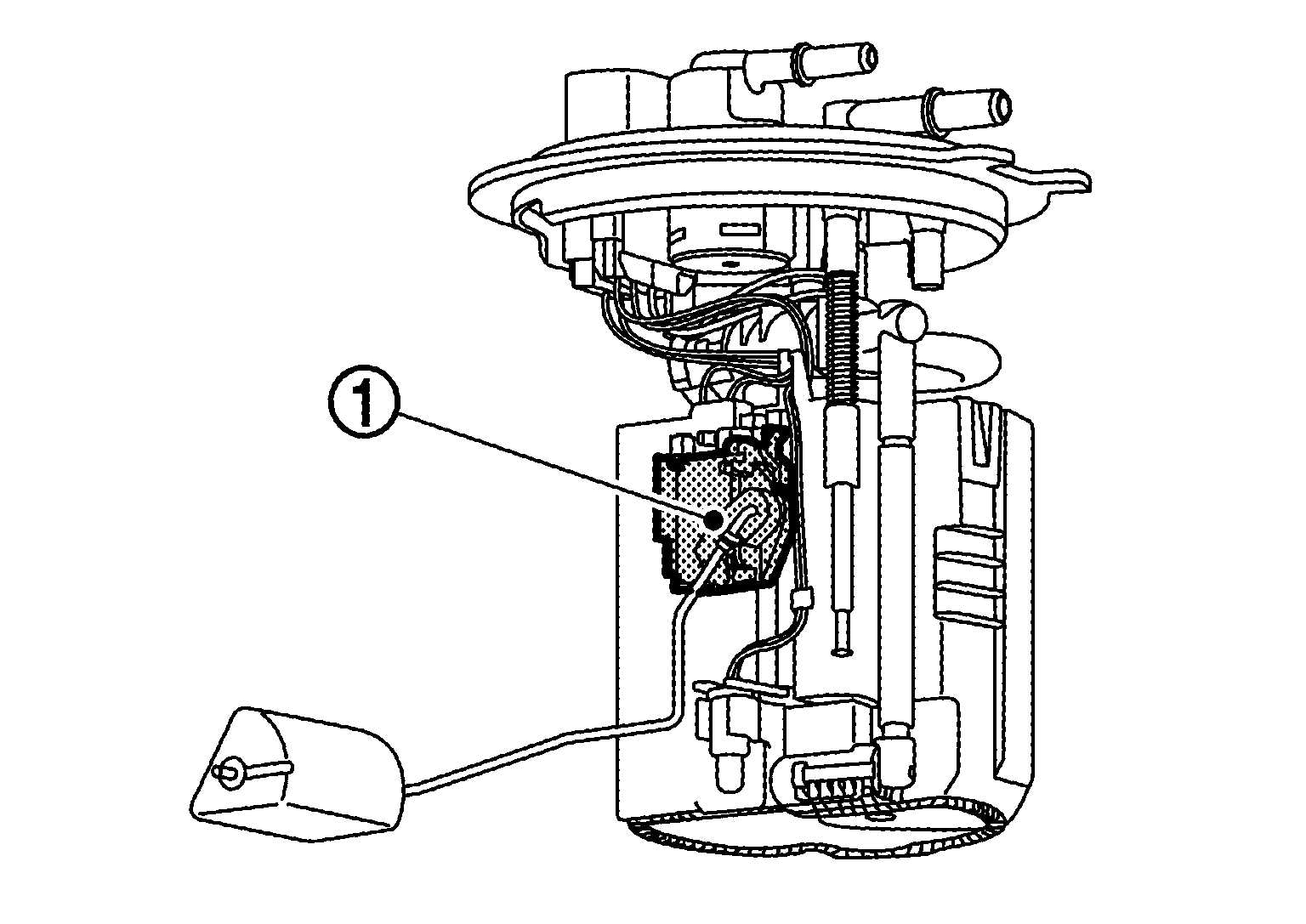 1