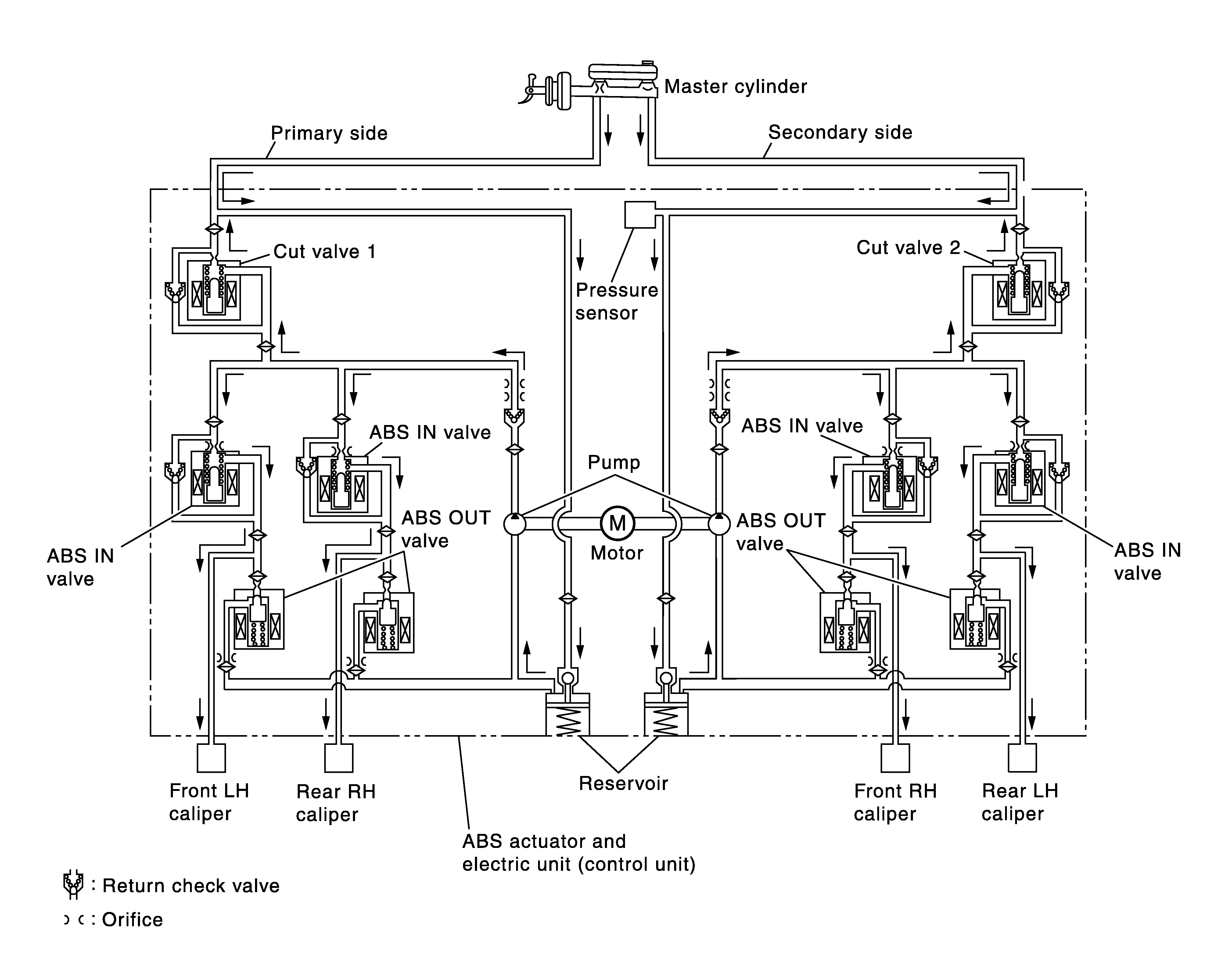 Master cylinder

Primary side

Secondary side

Cut valve 1

Cut valve 2

Pressure sensor

ABS IN valve

ABS IN valve

Pump

ABS OUT valve

M

Motor

ABS OUT valve

ABS IN valve

ABS IN valve

Front LH caliper

Rear RH caliper

Reservoir

Front RH caliper

Rear LH caliper

ABS actuator and electric unit (control unit)

: Return check valve

: Orifice