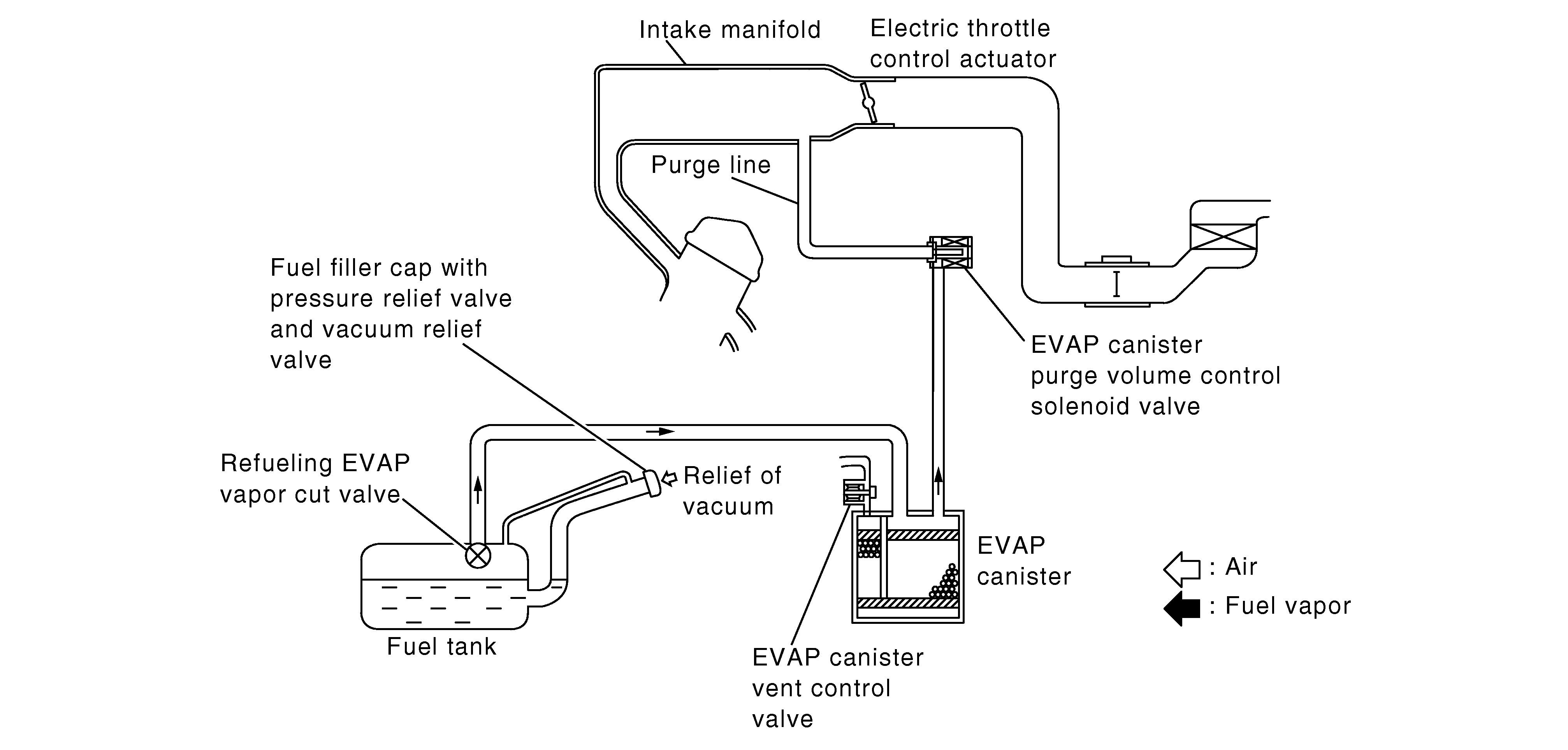 Intake manifold

Electric throttle control actuator

Purge line

Fuel filler cap with pressure relief valve and vacuum relief valve

EVAP canister purge volume control solenoid valve

Refueling EVAP vapor cut valve

Relief of vacuum

EVAP canister

: Air

: Fuel vapor

Fuel tank

EVAP canister vent control valve