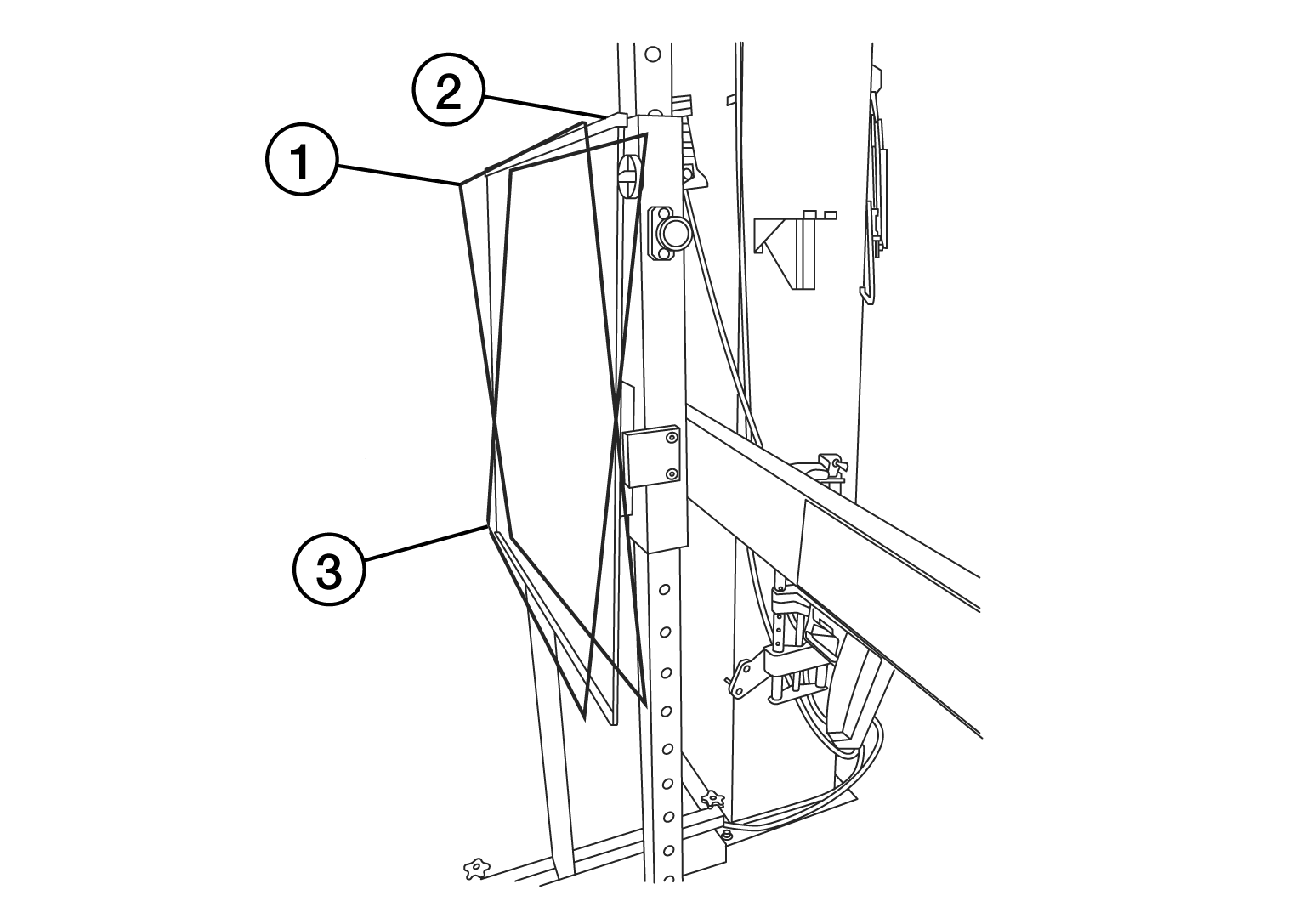 2
1
3