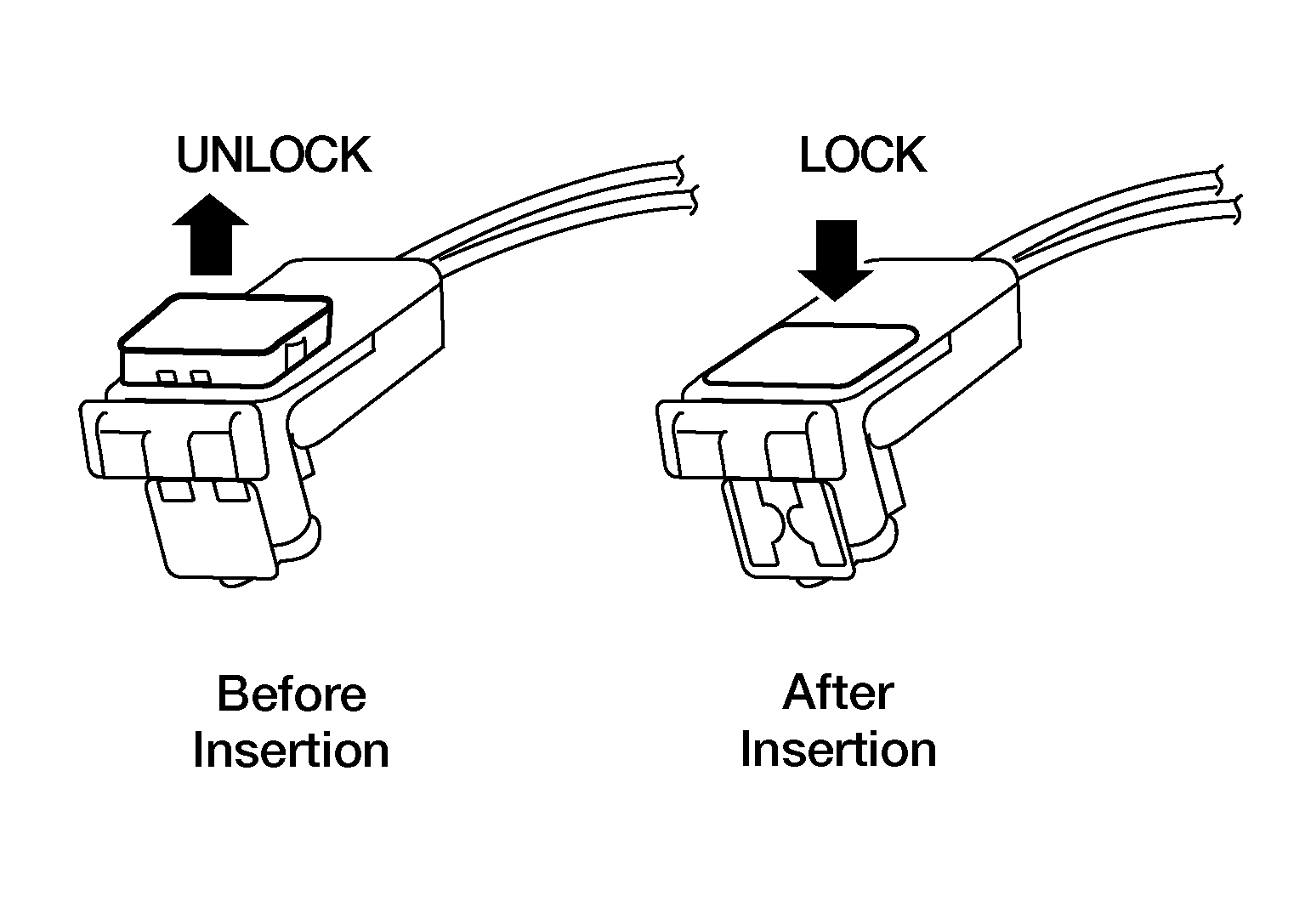 UNLOCK

LOCK

Before Insertion

After Insertion