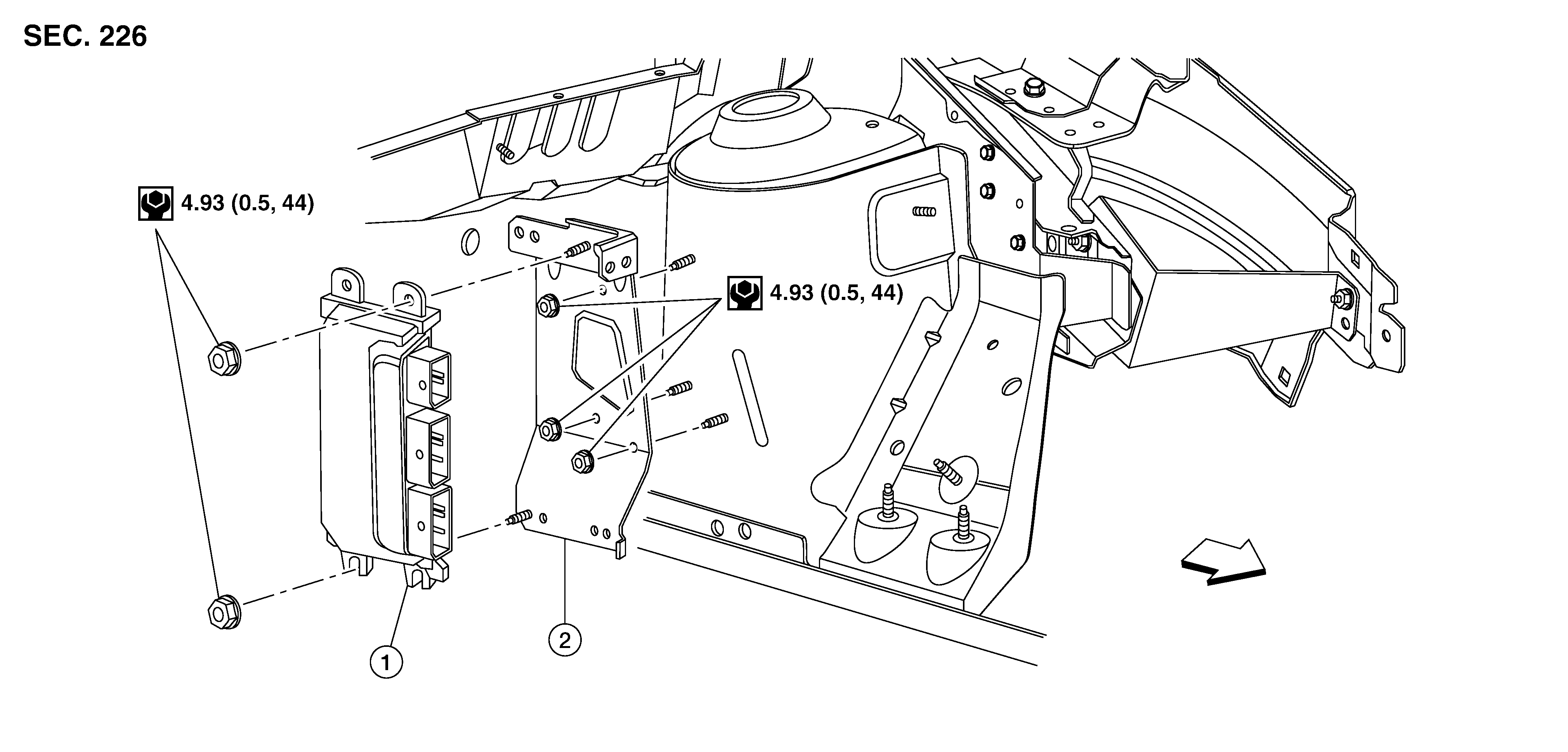 SEC. 226

4.93 (0.5, 44)

4.93 (0.5, 44)

1

2