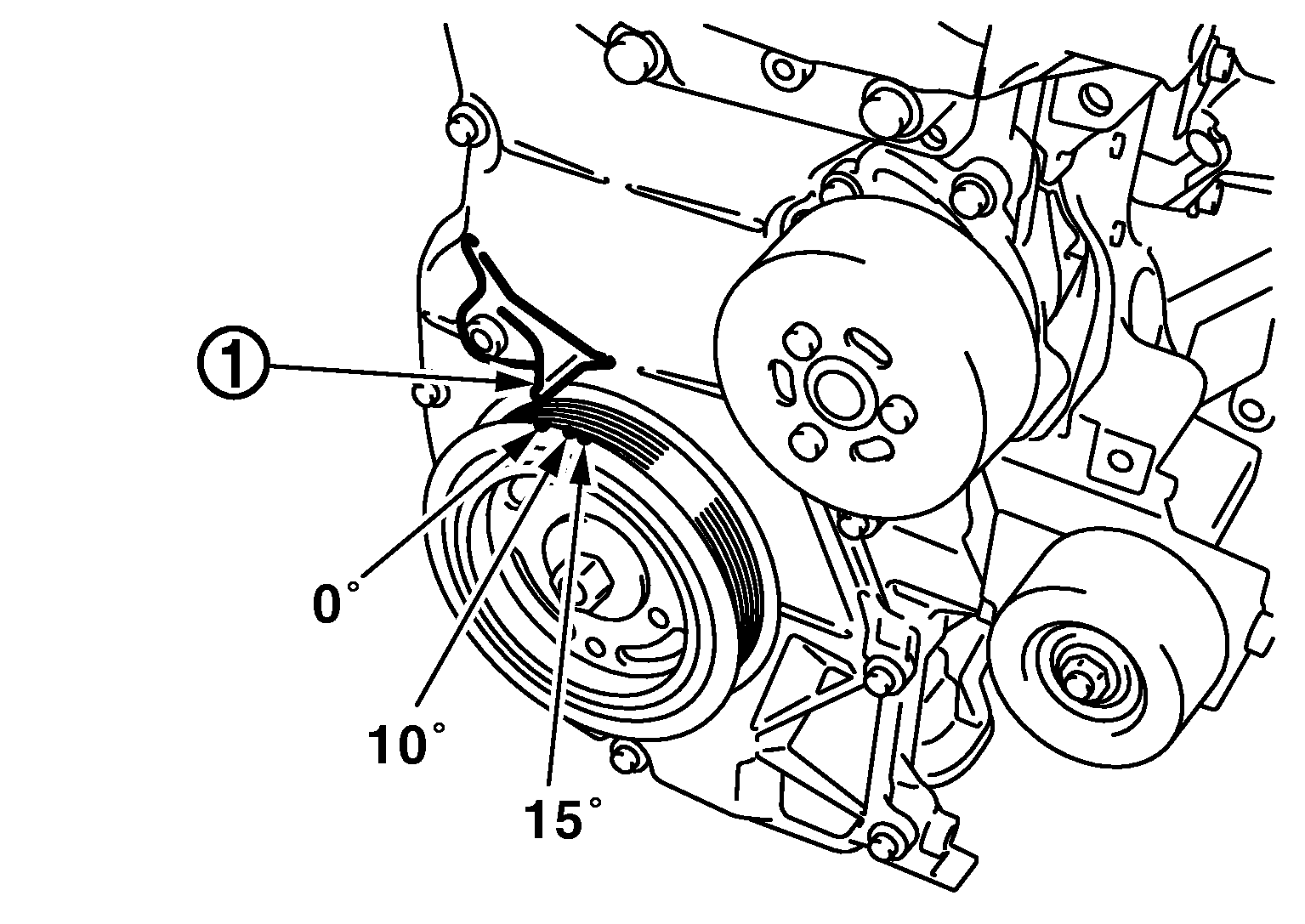 1

0°

10°

15°