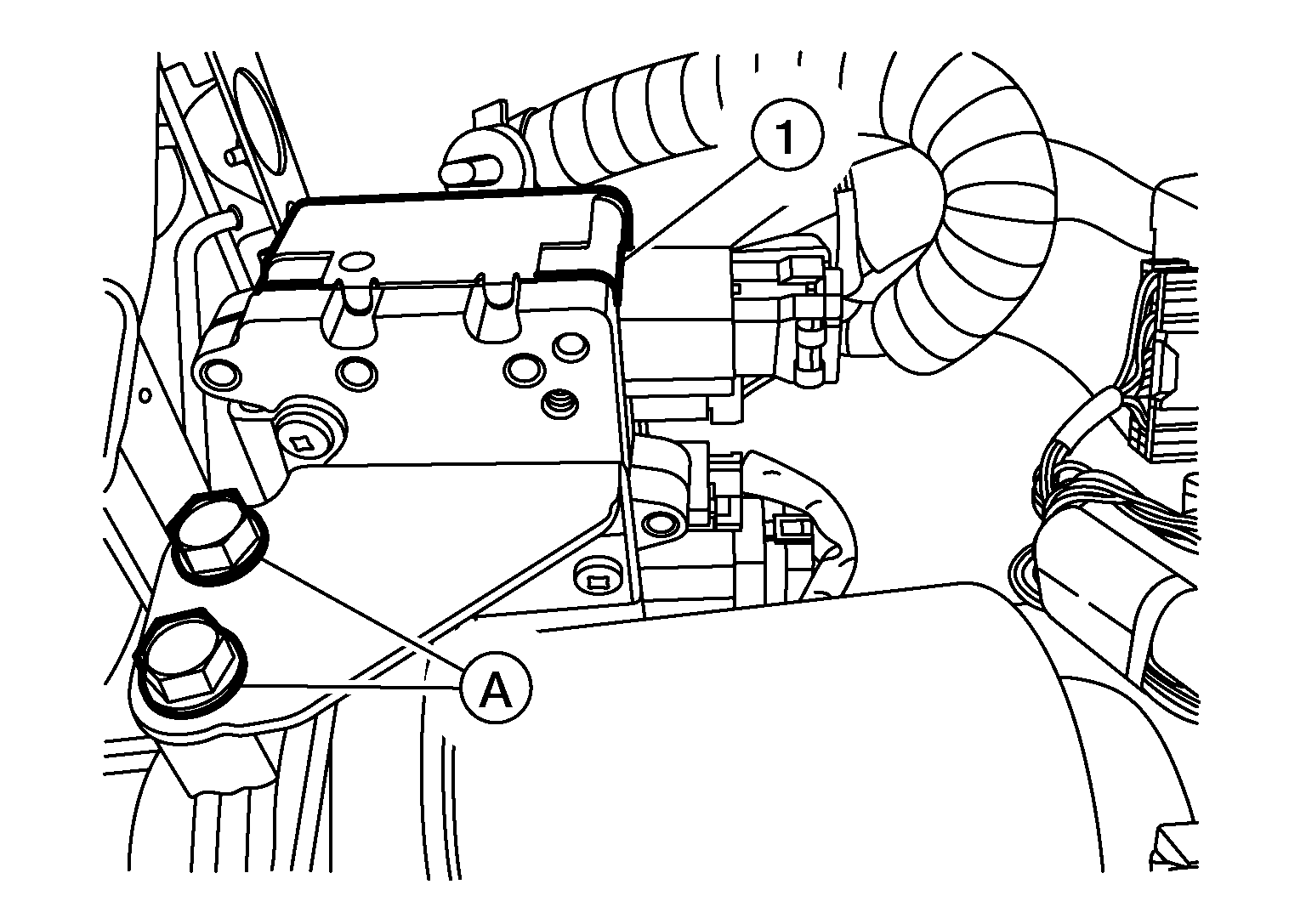 1

A