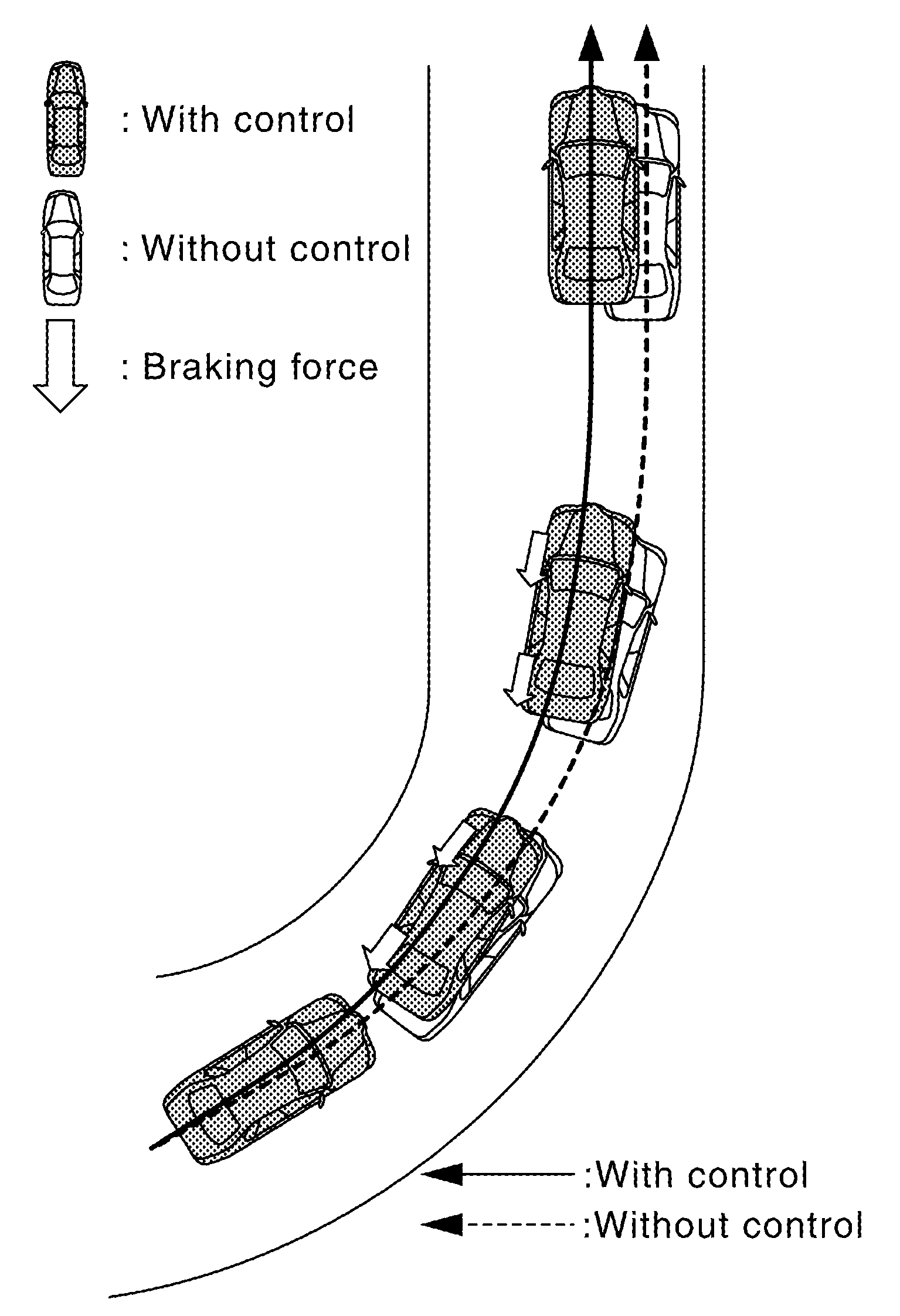 : With control

: Without control

: Braking force

:With control

:Without control