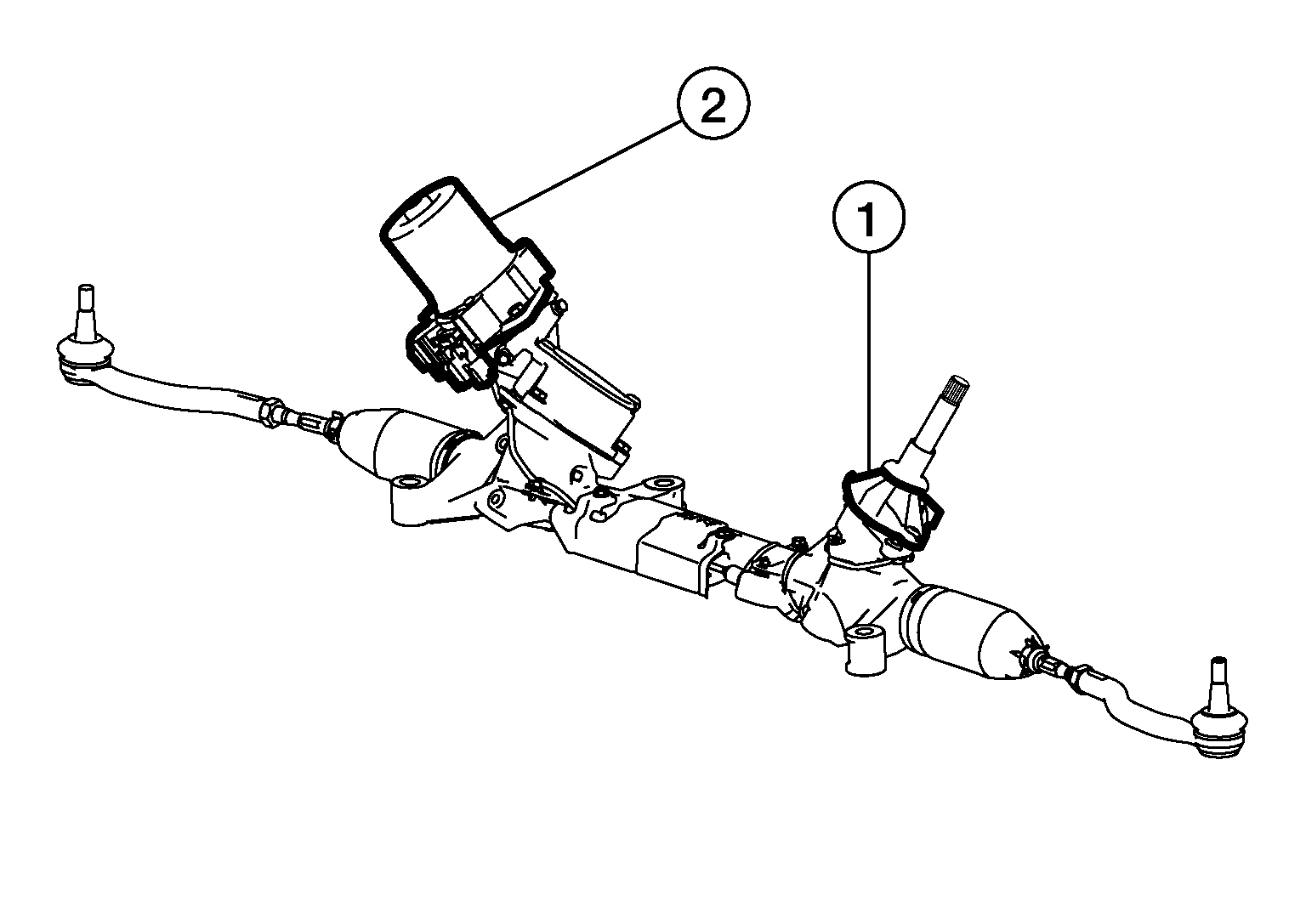 2

1