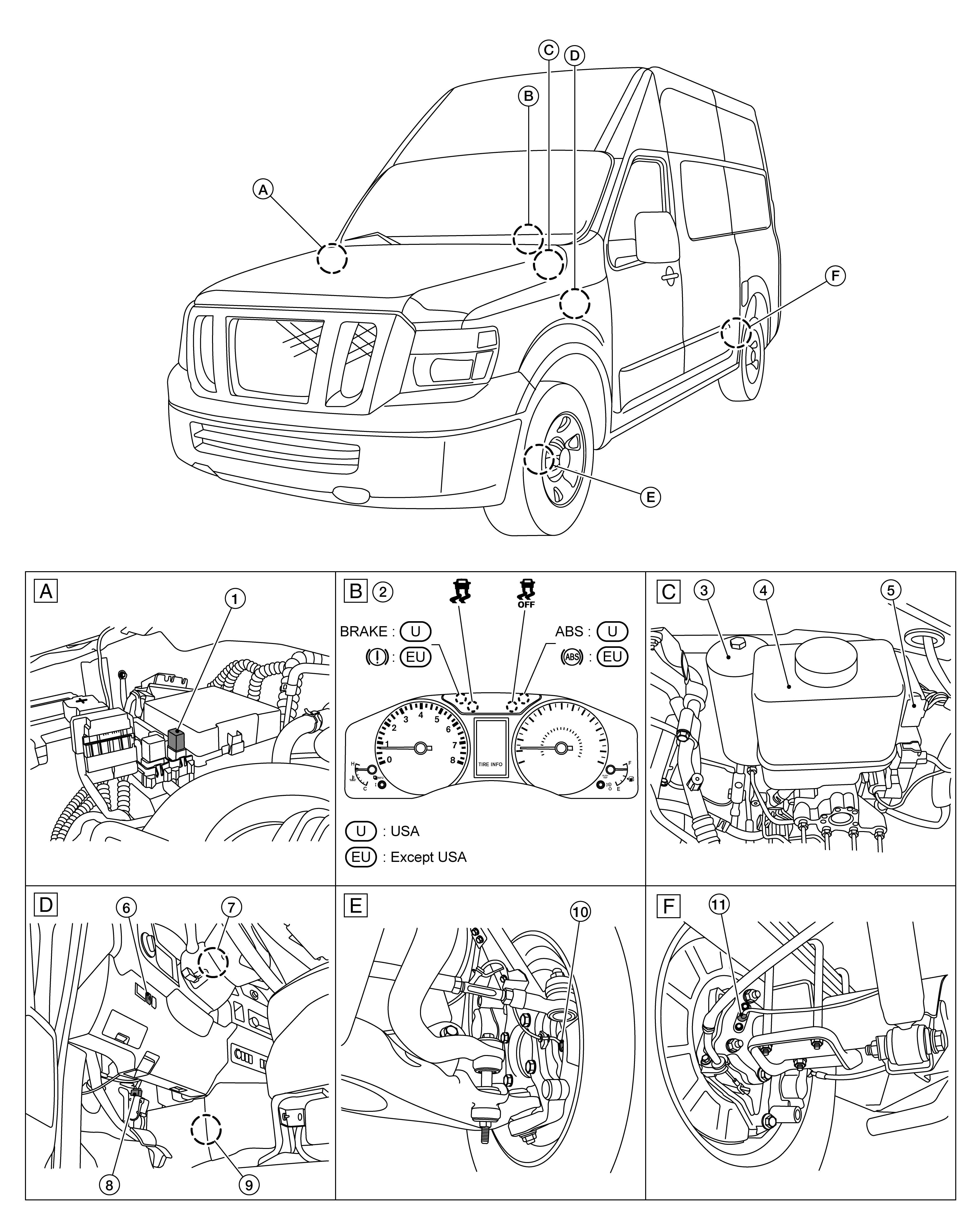 C D
B
A
F
E

A 1
B 2
OFF
BRAKE : U
(!) : EU
ABS : U
(ABS) : EU
1 2 3 4 5 6 7 8 0
H C
TIRE INFO
F E
U : USA
EU : Except USA
C 3 4 5
D 6 7
8 9
E 10
F 11