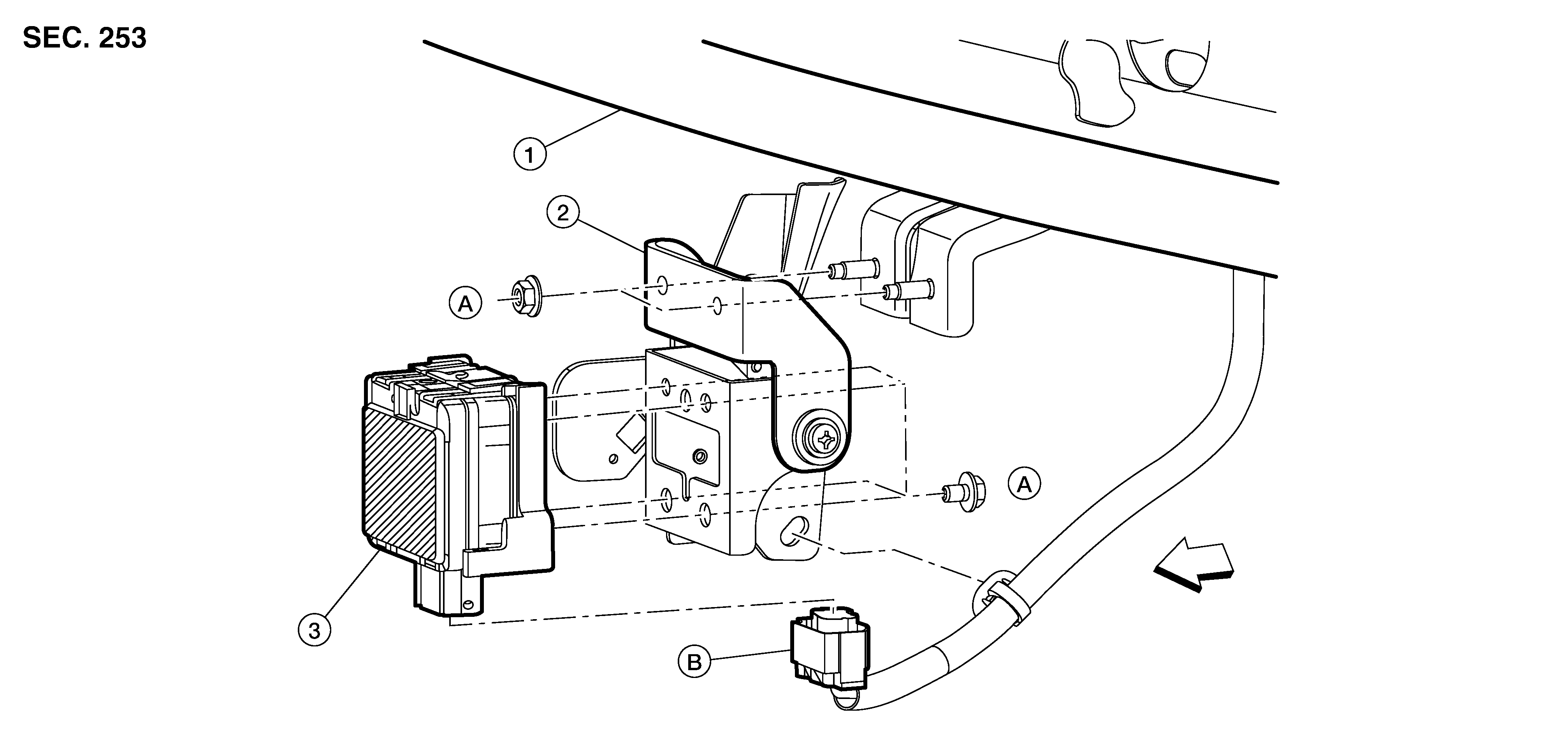 SEC. 253

1

2

A

A

3

B