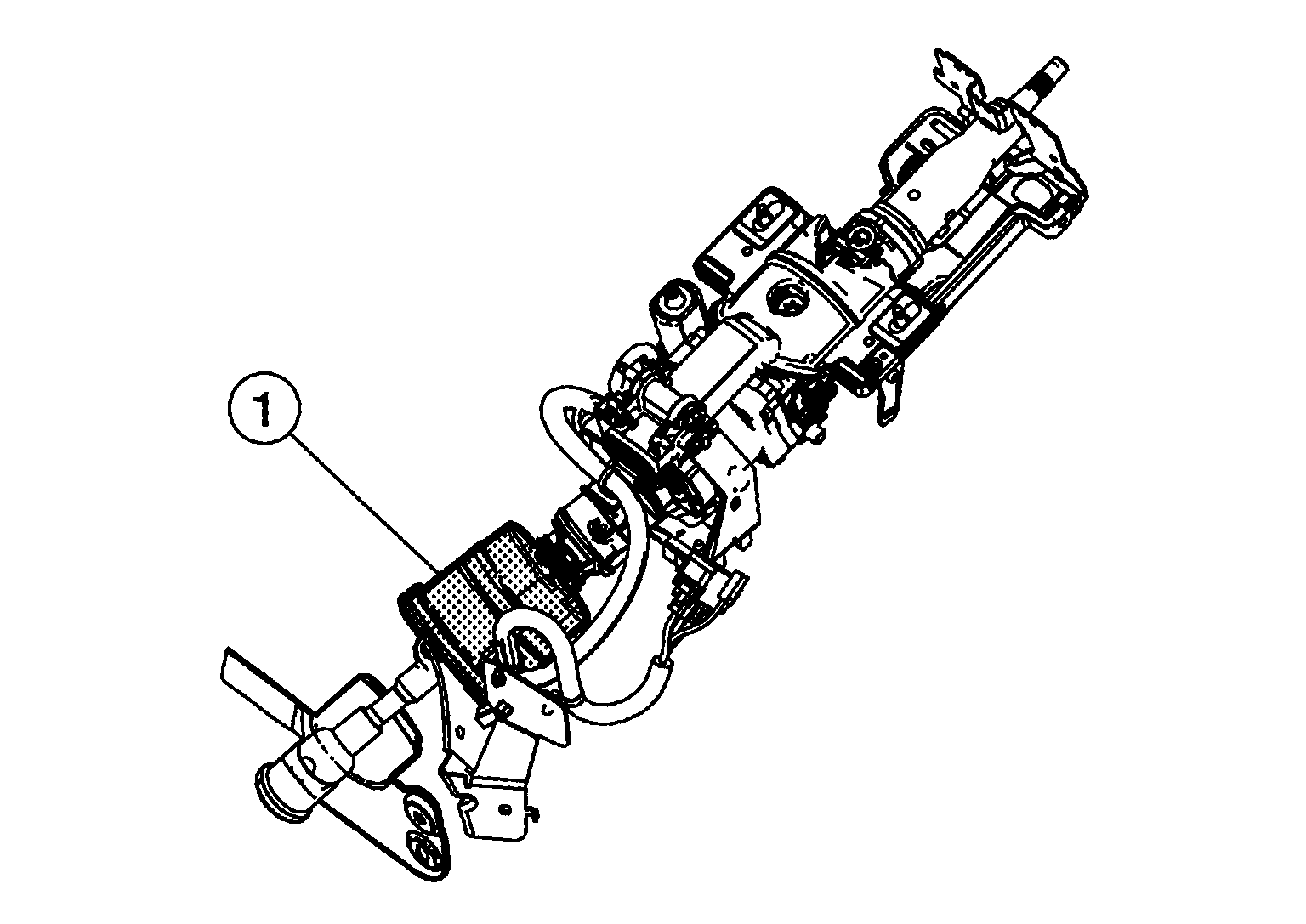 1