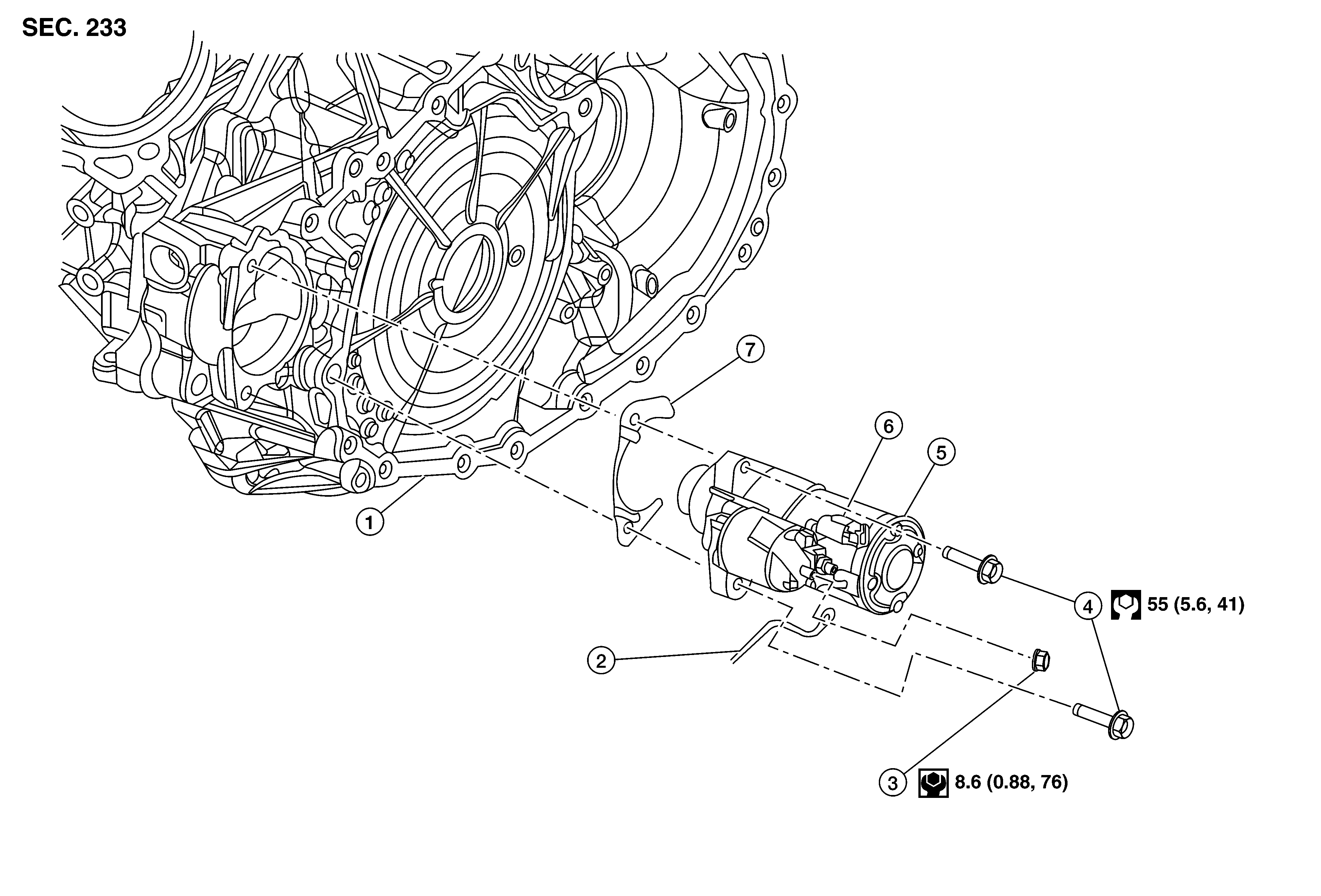 SEC. 233

7

6

5

1

4

55 (5.6, 41)

2

3

8.6 (0.88, 76)