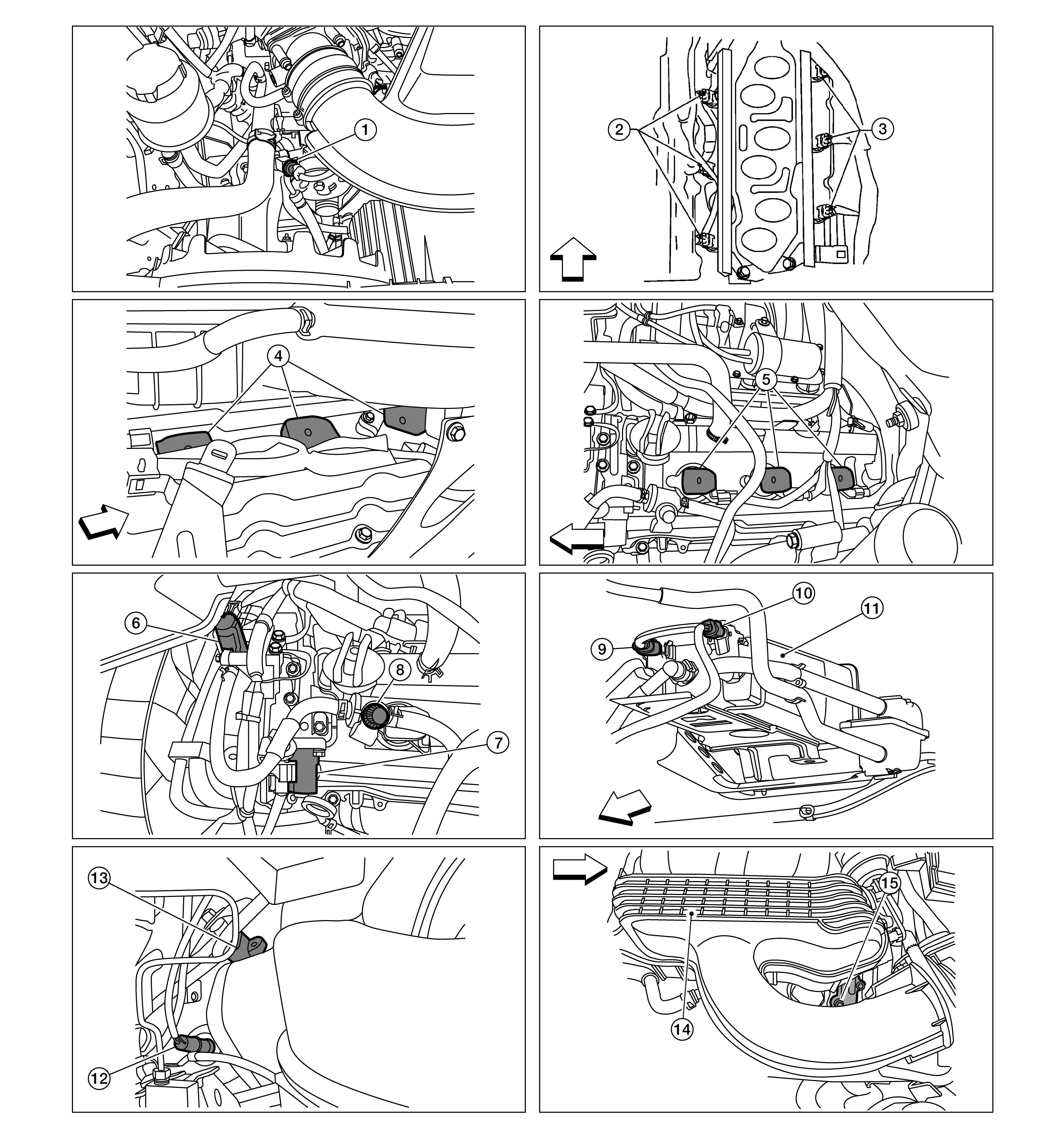 1

2
3

4

5

6
8
7

10
11
9

13
12

15
14