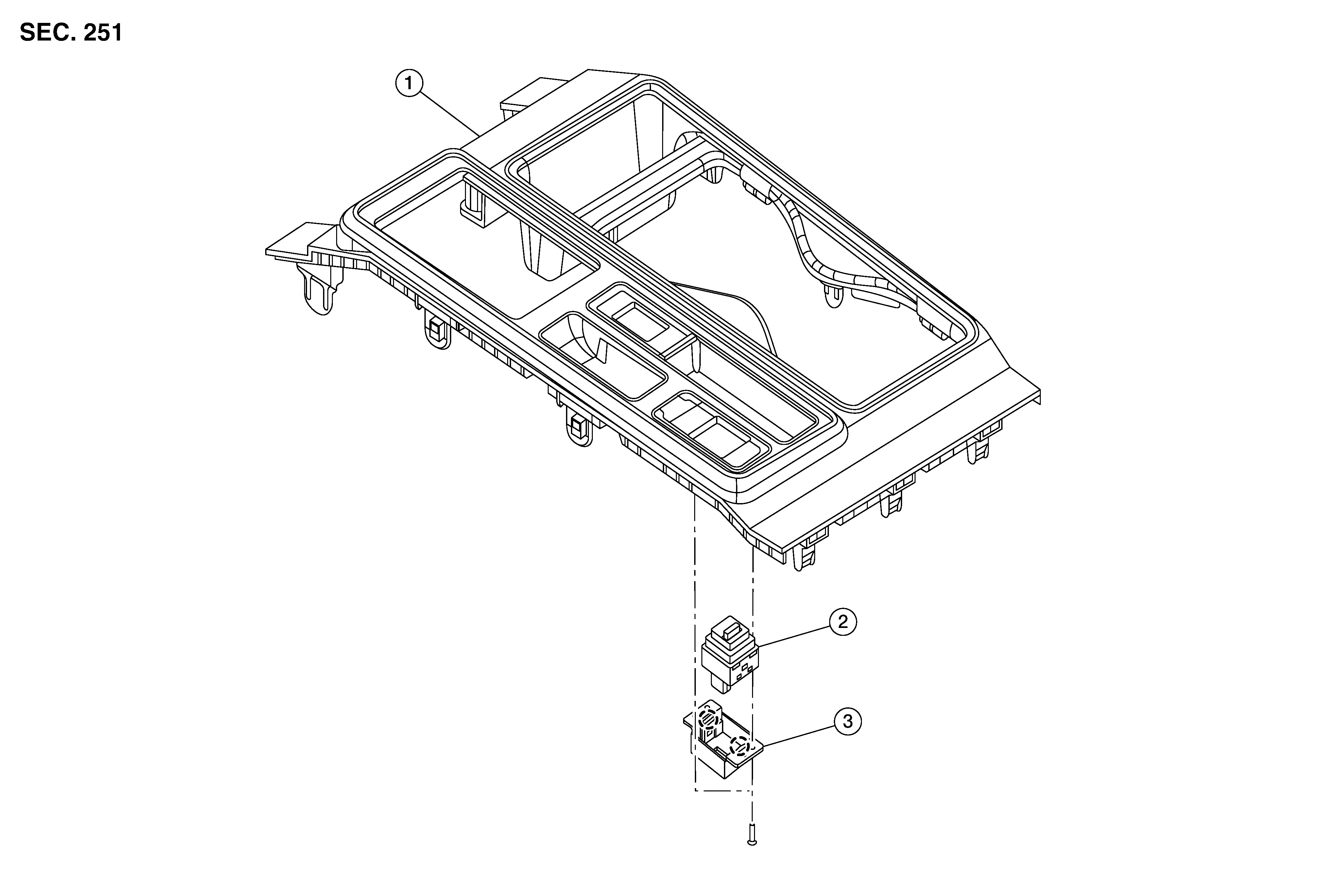 SEC. 251

1

2

3