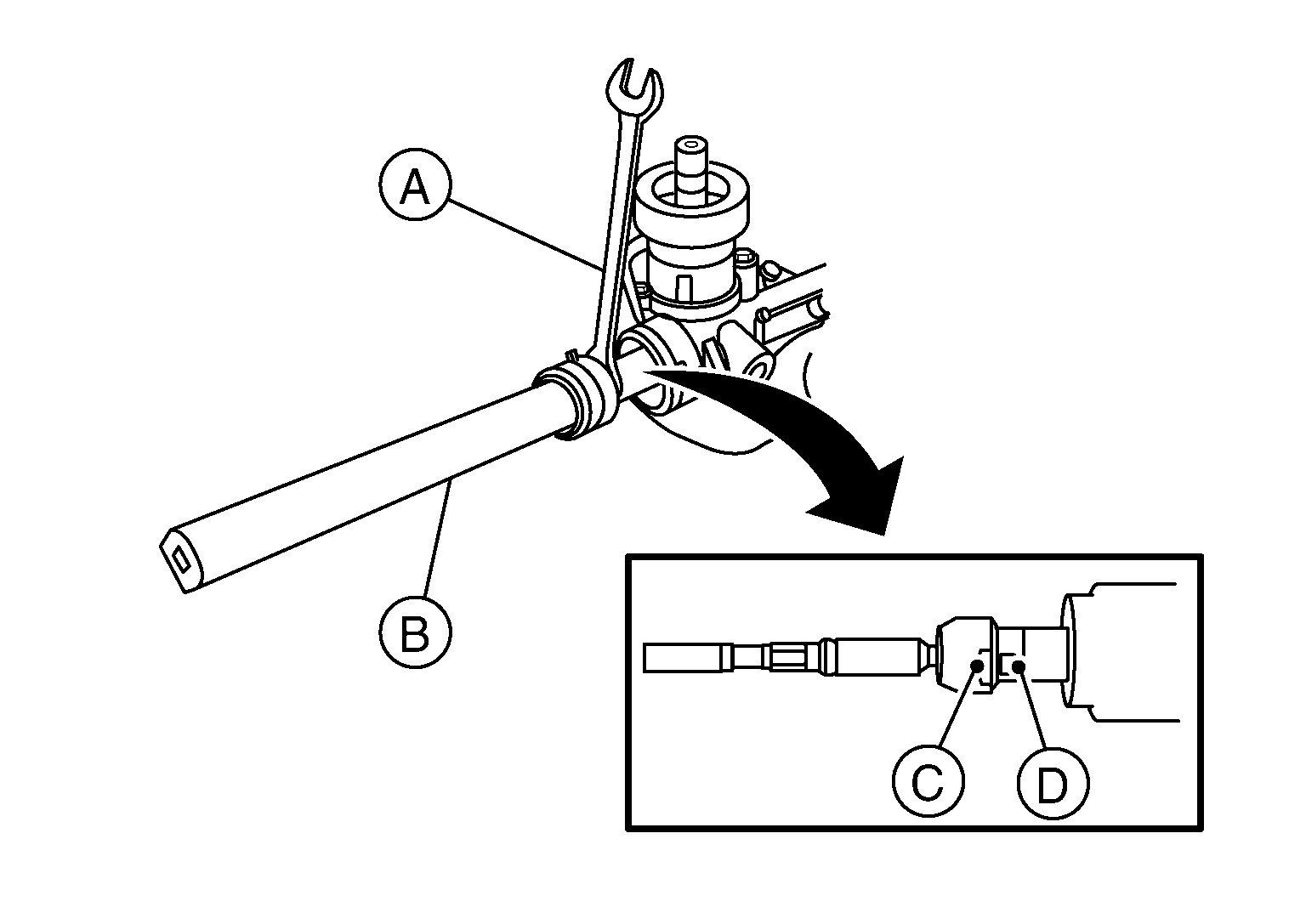 A
B
C
D