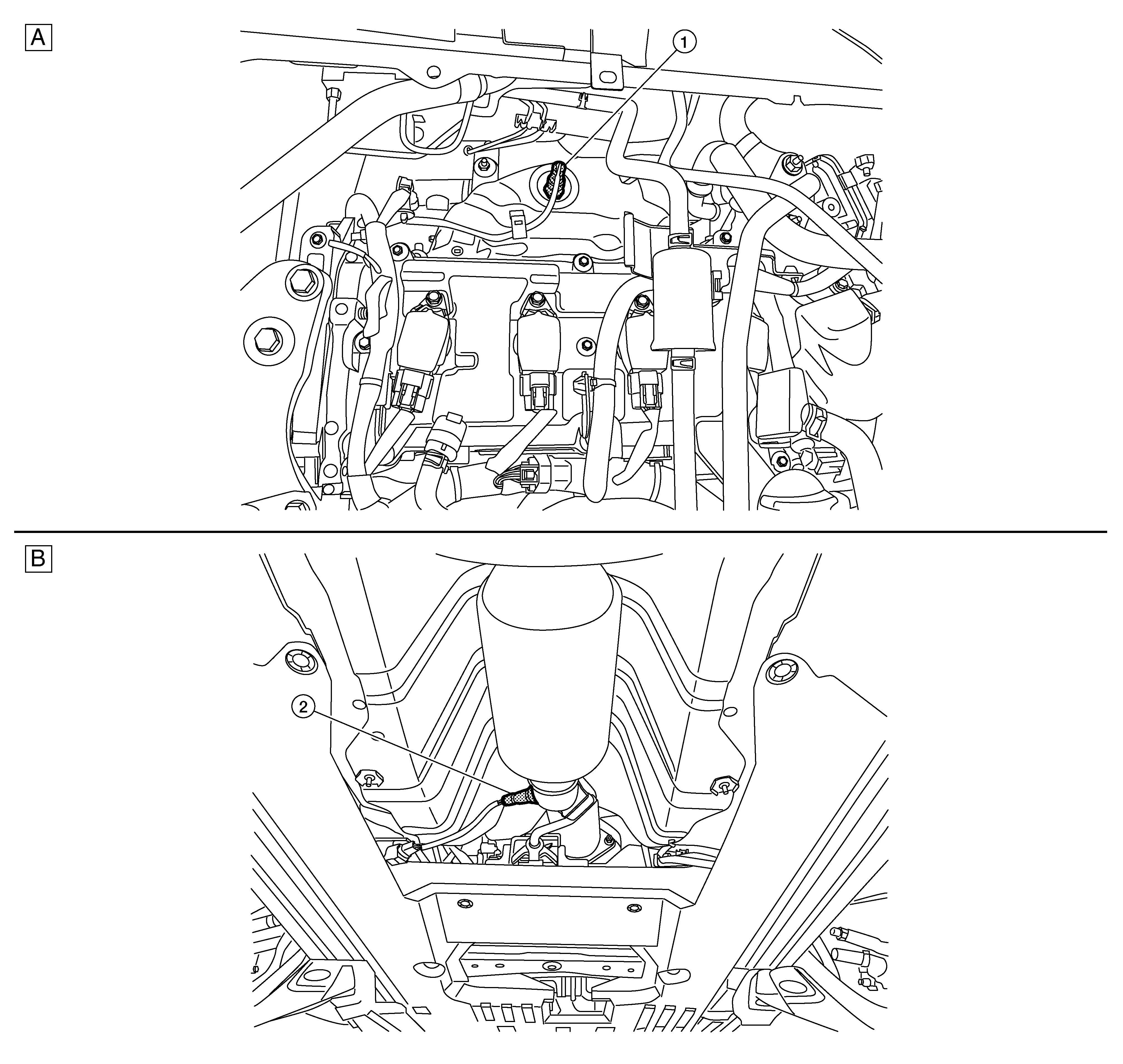 A

1

B

2