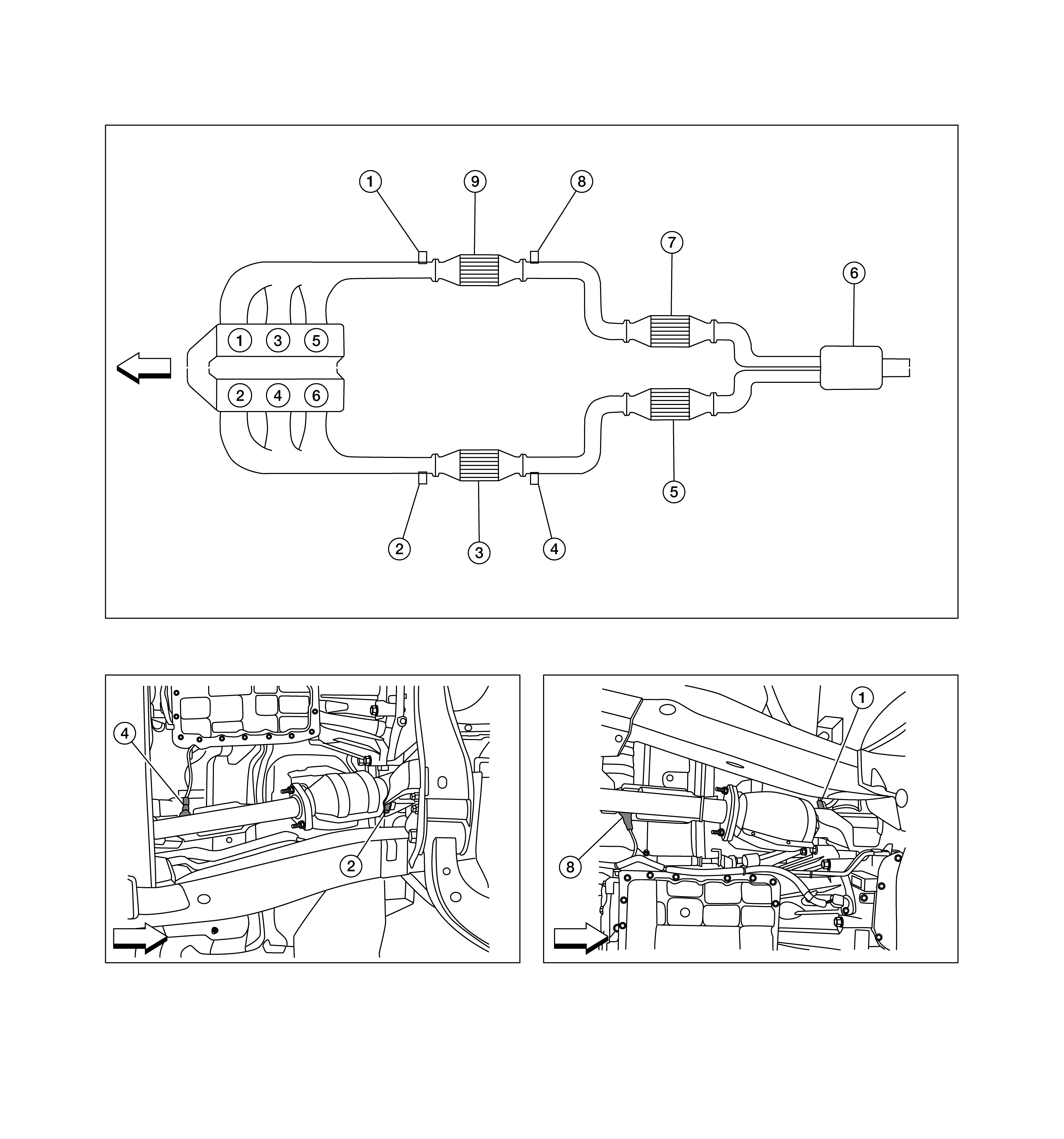 1
9
8
7
6
1 3 5
2 4 6
5
2
3
4

4
2

1
8