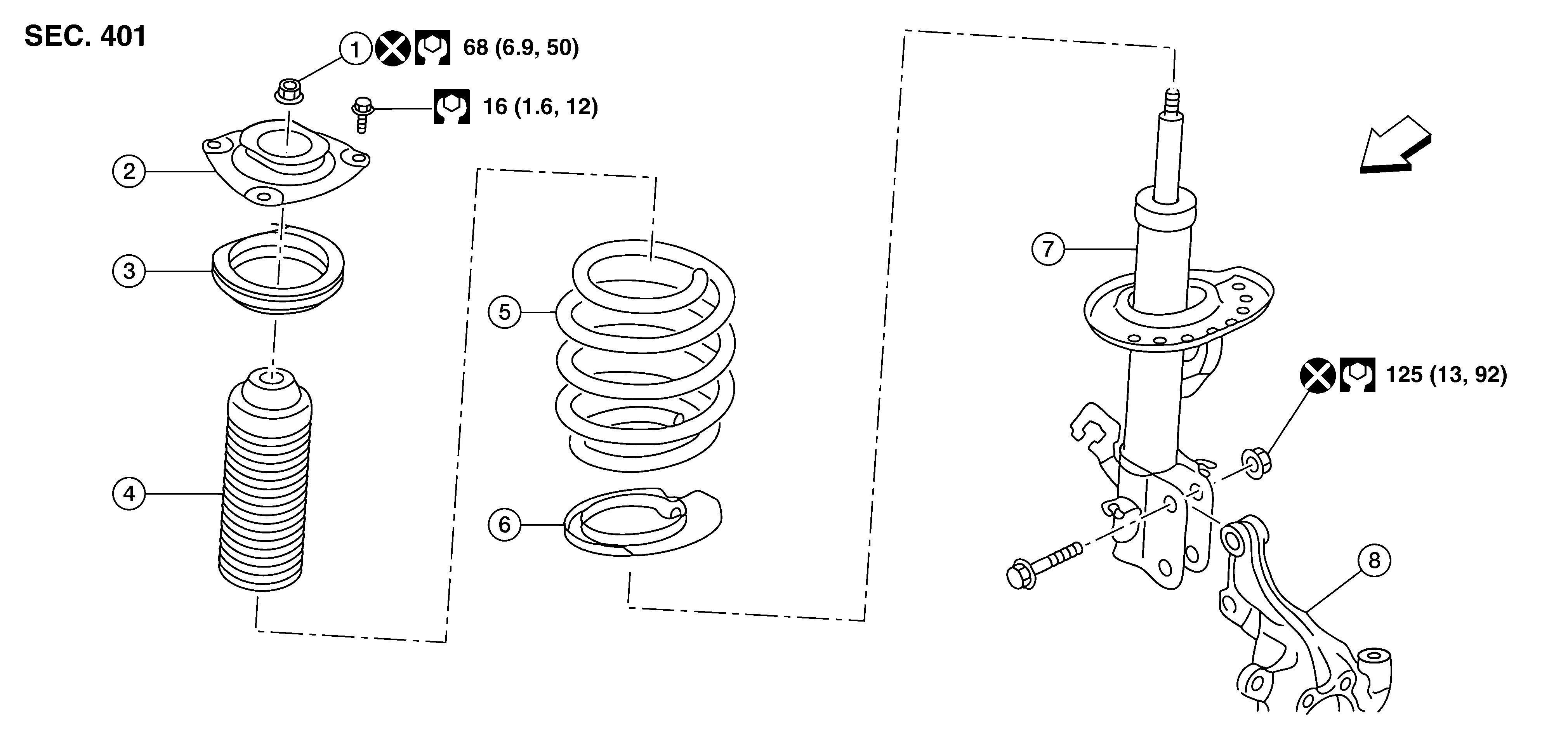 SEC. 401

1 68 (6.9, 50)

16 (1.6, 12)

2

3

4

5

6

7

125 (13, 92)

8