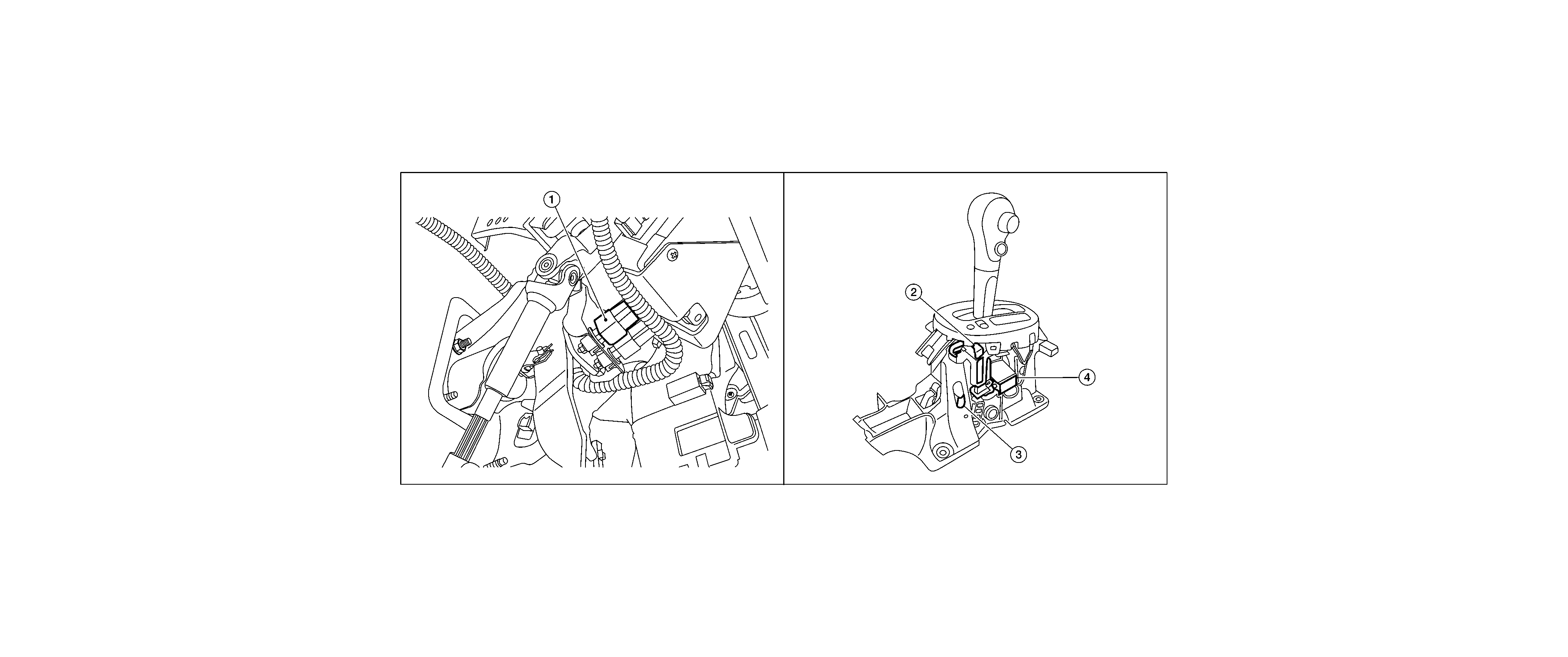 1

2

4

3