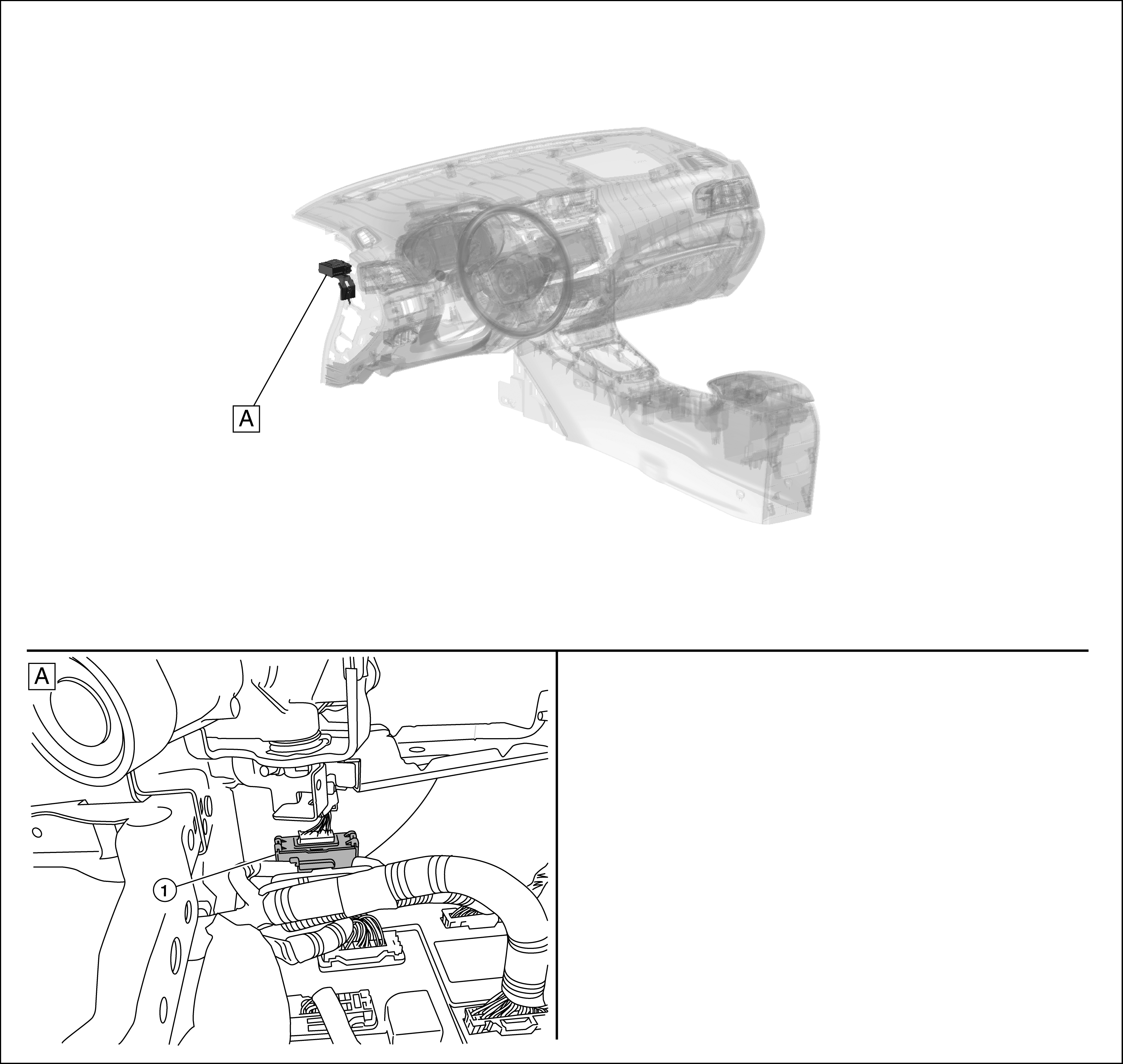 A

A

1