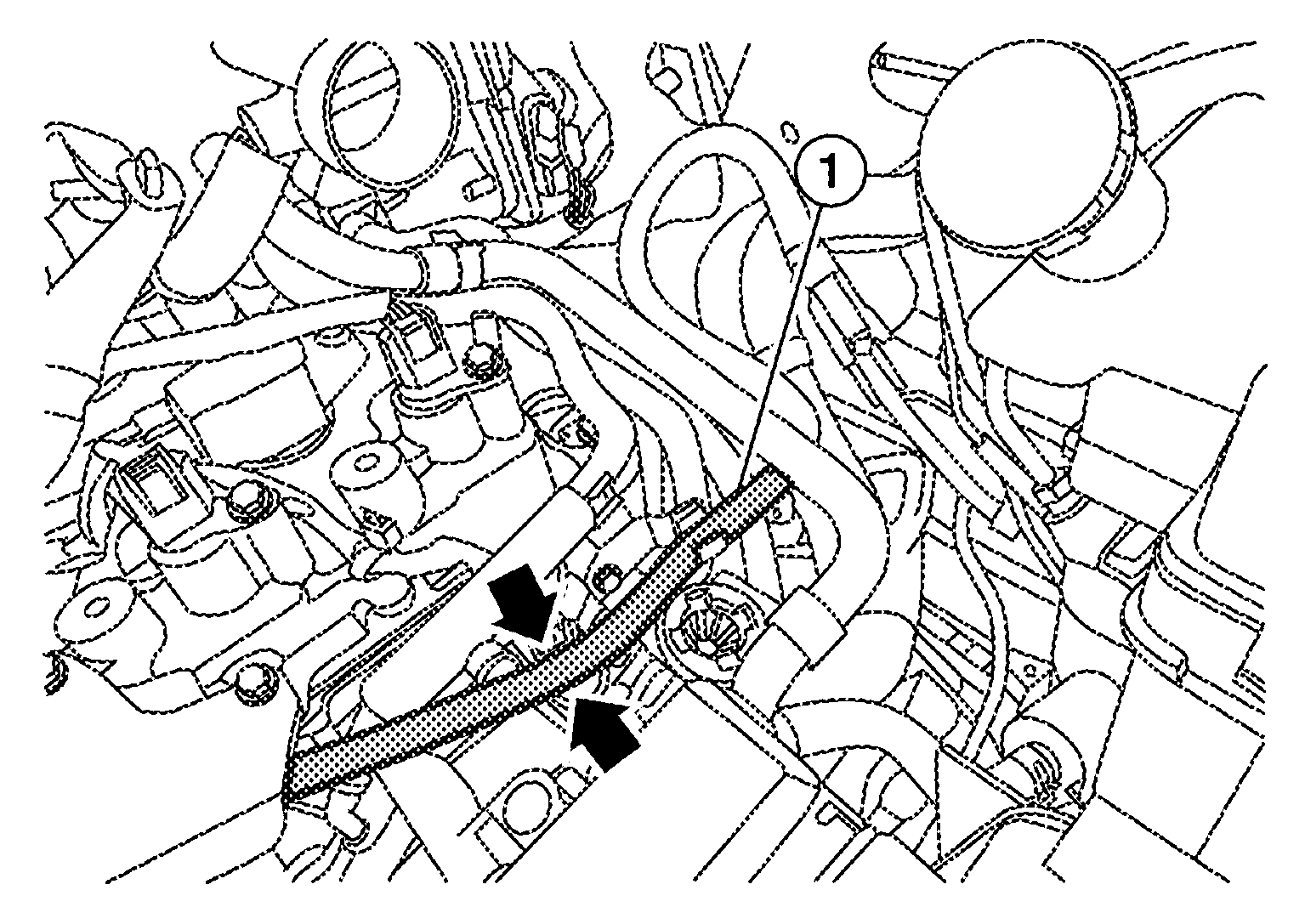 1