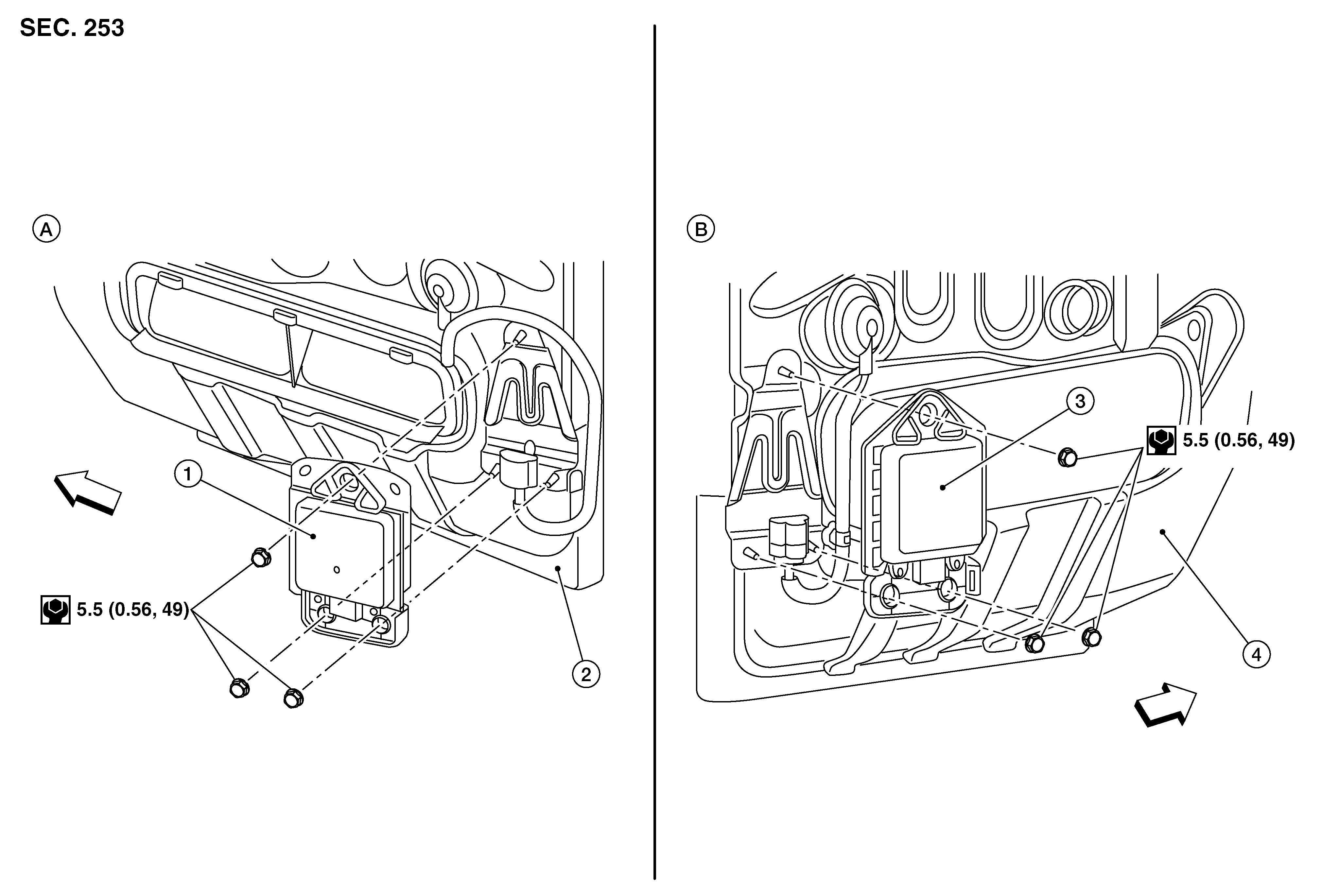 SEC. 253

A

1

5.5 (0.56, 49)

2

B

3

5.5 (0.56, 49)

4