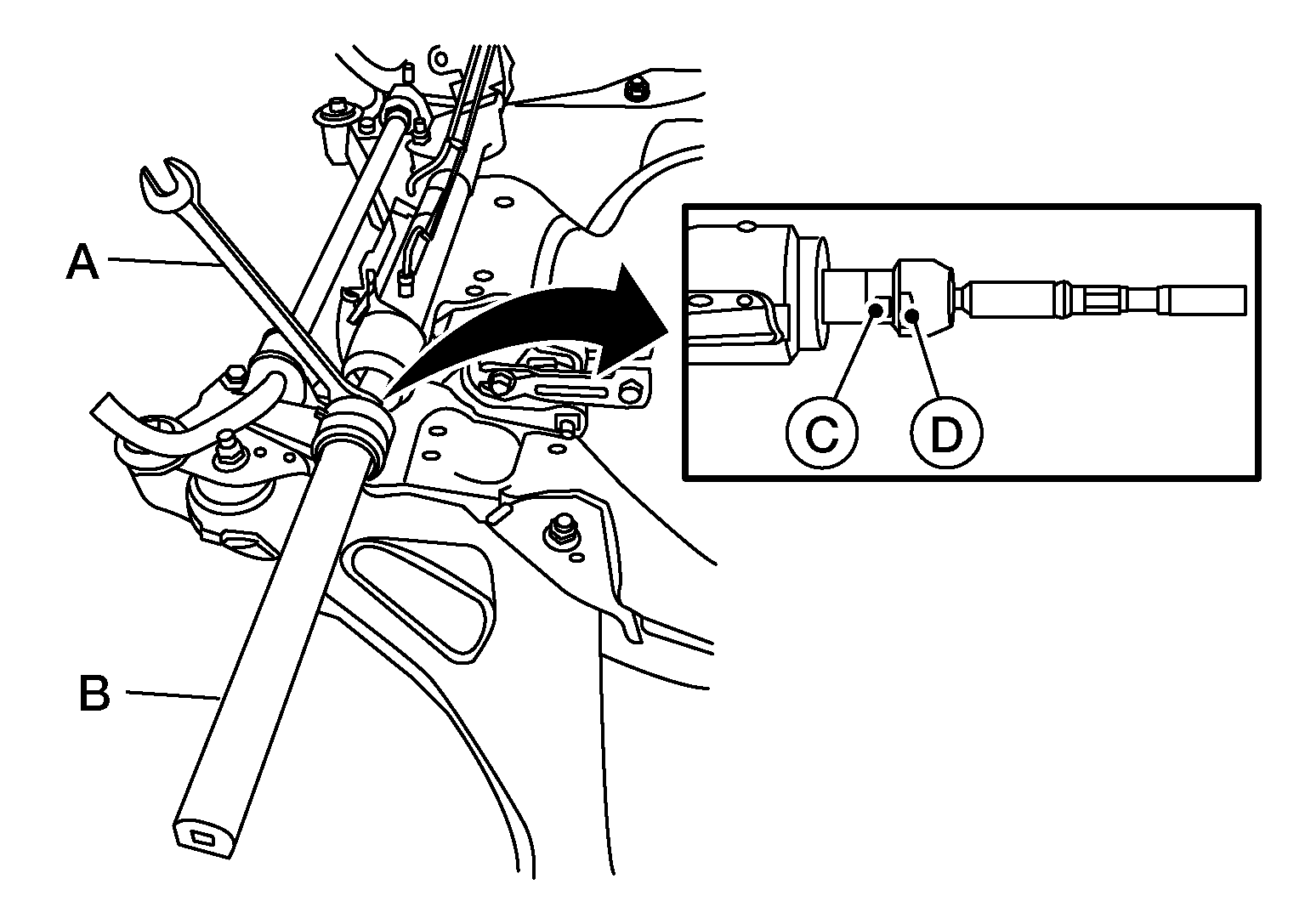 A
B
C
D