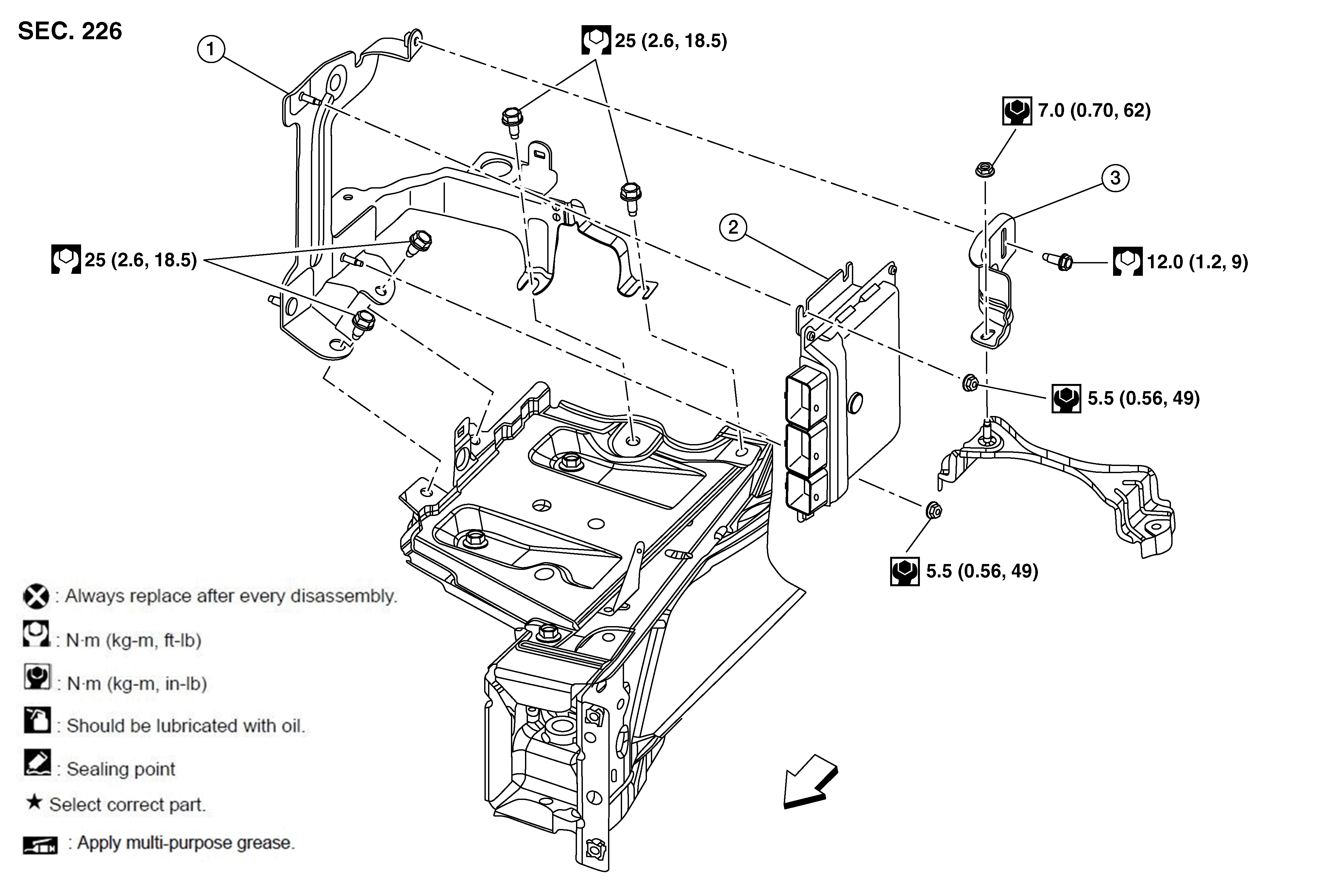 SEC. 226

1

25 (2.6, 18.5)

7.0 (0.70, 62)

3

2

25 (2.6, 18.5)

12.0 (1.2, 9)

5.5 (0.56, 49)

5.5 (0.56, 49)

: Always replace after every disassembly.

: N·m (kg-m, ft-lb)

: N·m (kg-m, in-lb)

: Should be lubricated with oil.

: Sealing point

★ Select correct part.

: Apply multi-purpose grease.