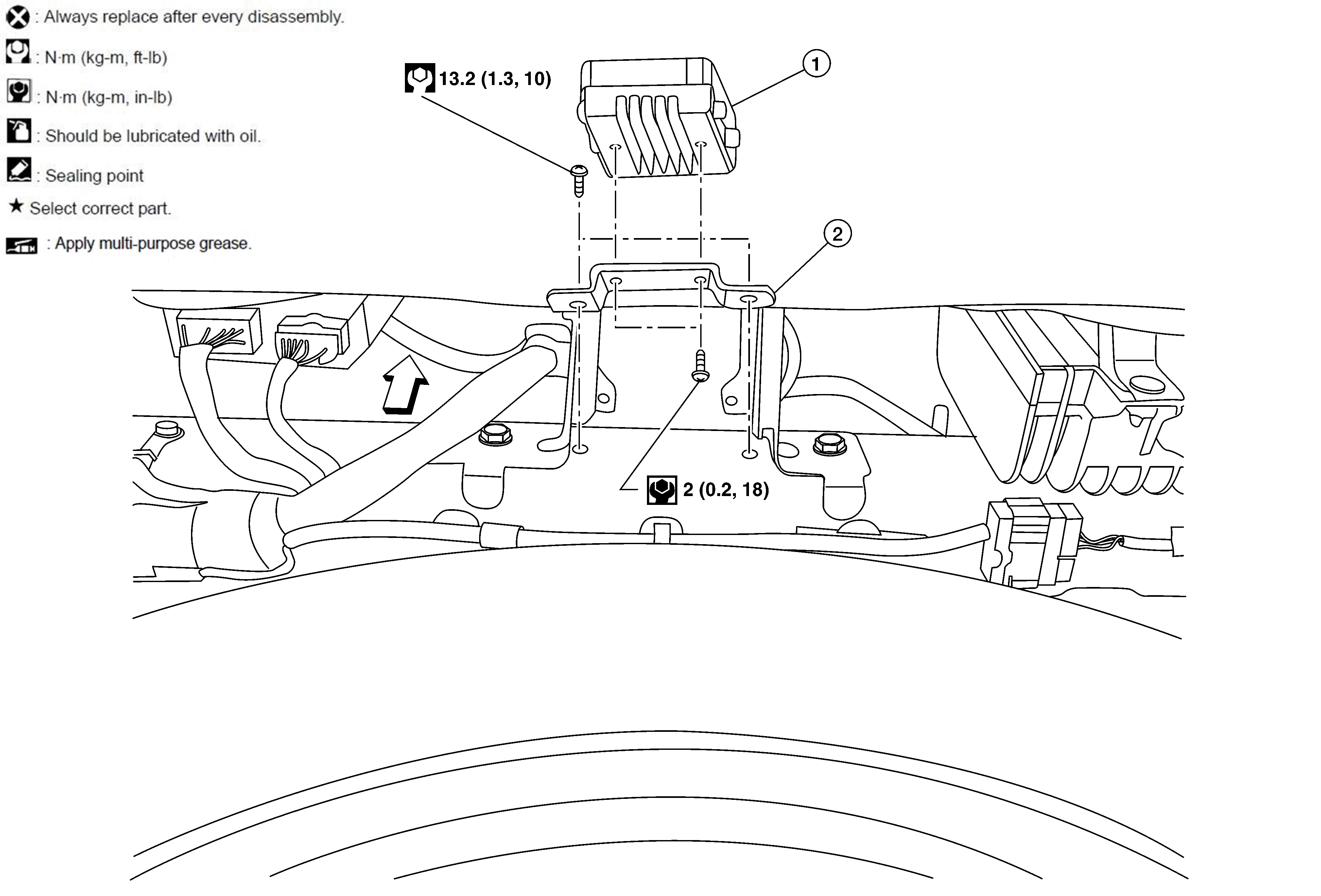 : Always replace after every disassembly.

: N·m (kg-m, ft-lb)

: N·m (kg-m, in-lb)

: Should be lubricated with oil.

: Sealing point

★ Select correct part.

: Apply multi-purpose grease.

13.2 (1.3, 10)

1

2

2 (0.2, 18)