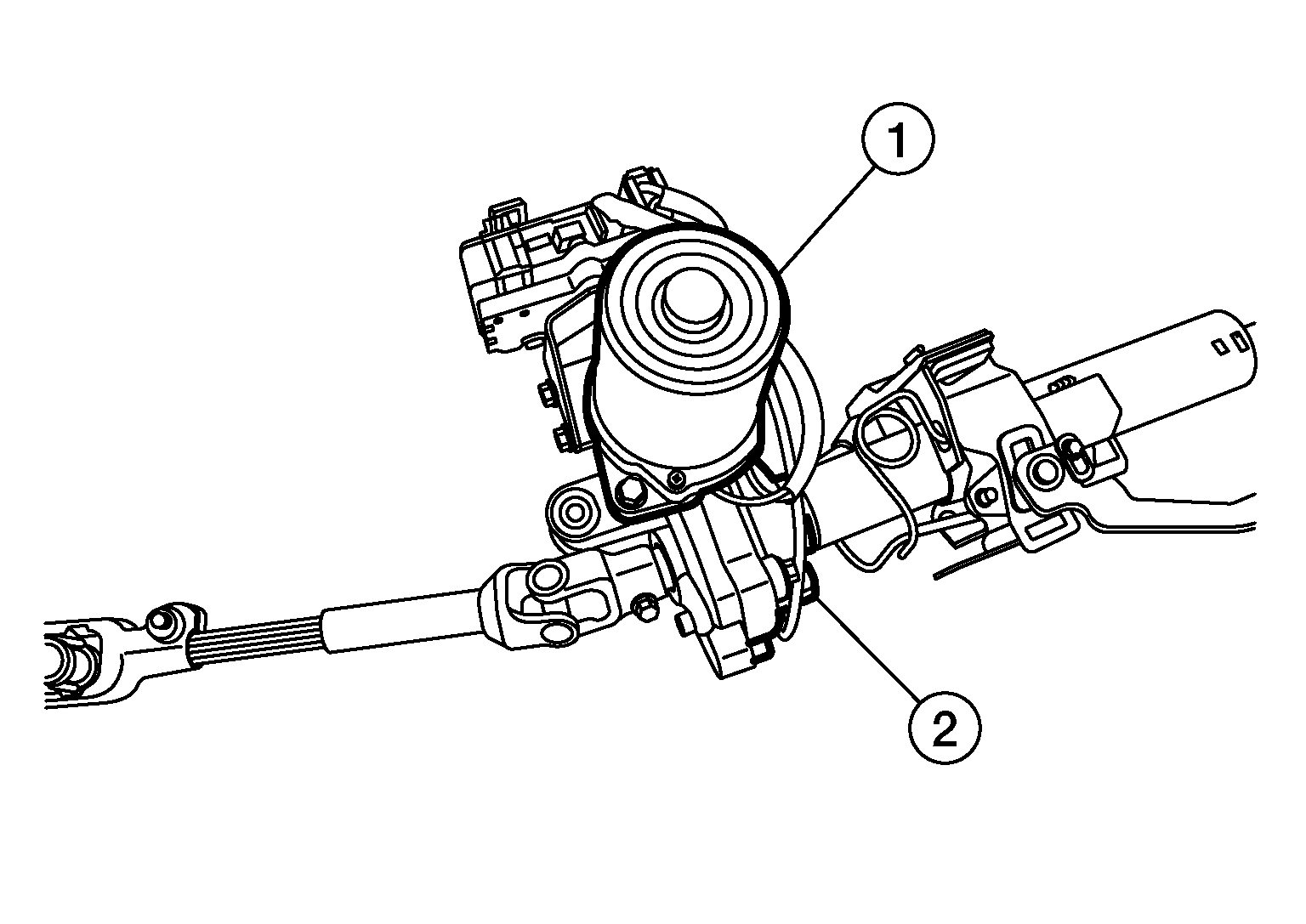 1

2