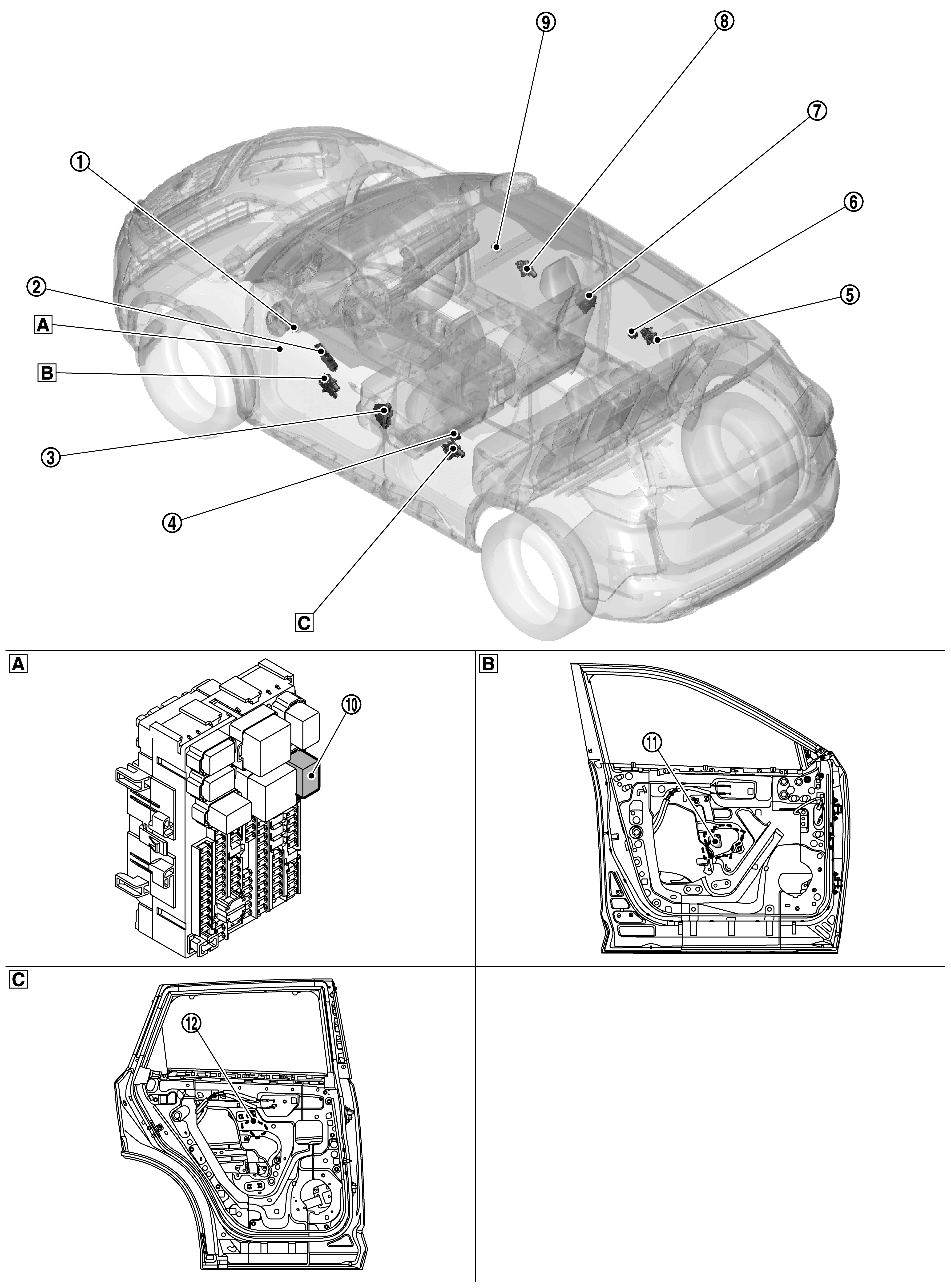 9
8
7
1
6
2
5
A
B
3
4
C
A
10
B
11
C
12