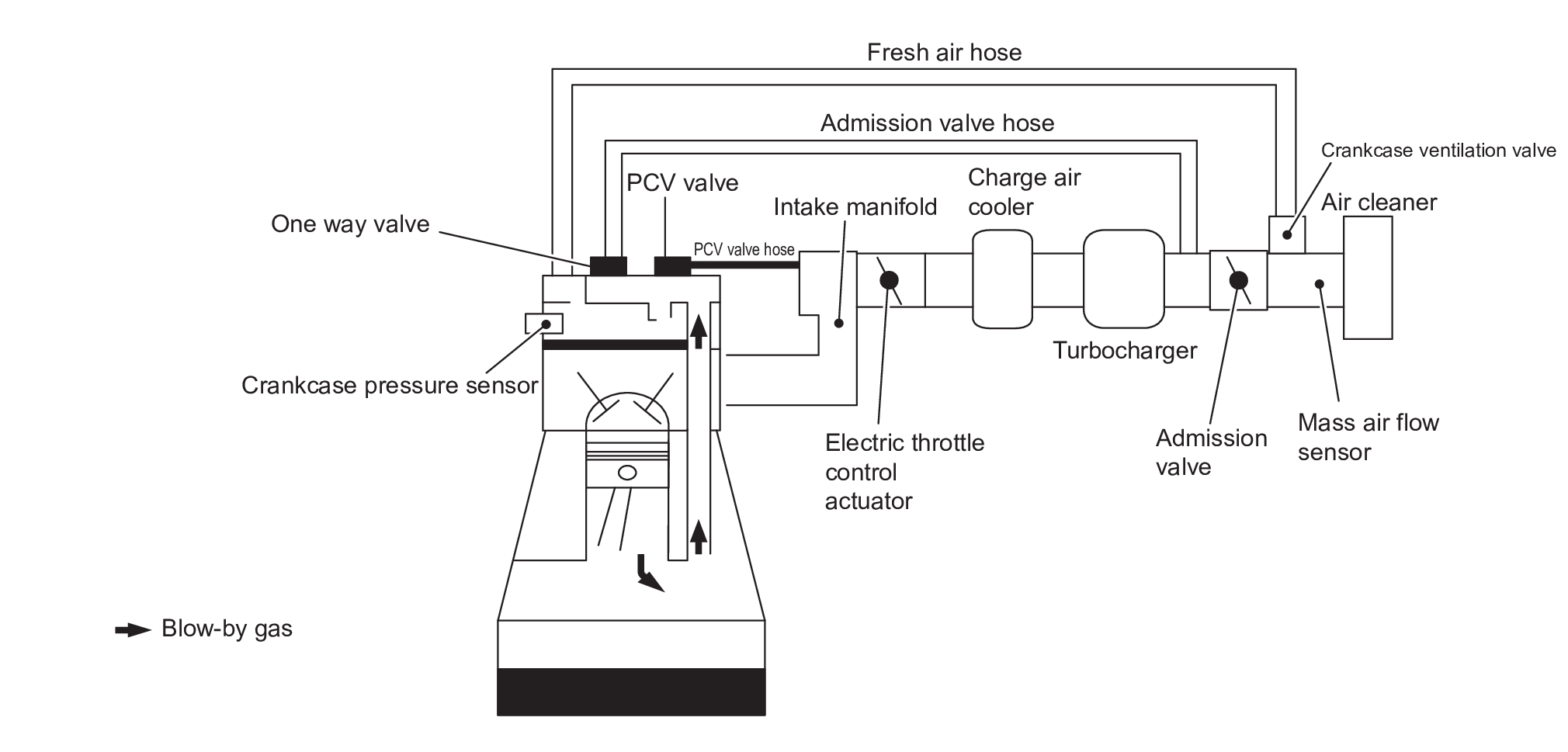 Fresh air hose

Admission valve hose

Crankcase ventilation valve

PCV valve

Charge air cooler

Intake manifold

Air cleaner

One way valve

PCV valve hose

Turbocharger

Crankcase pressure sensor

Electric throttle control actuator

Admission valve

Mass air flow sensor

Blow-by gas