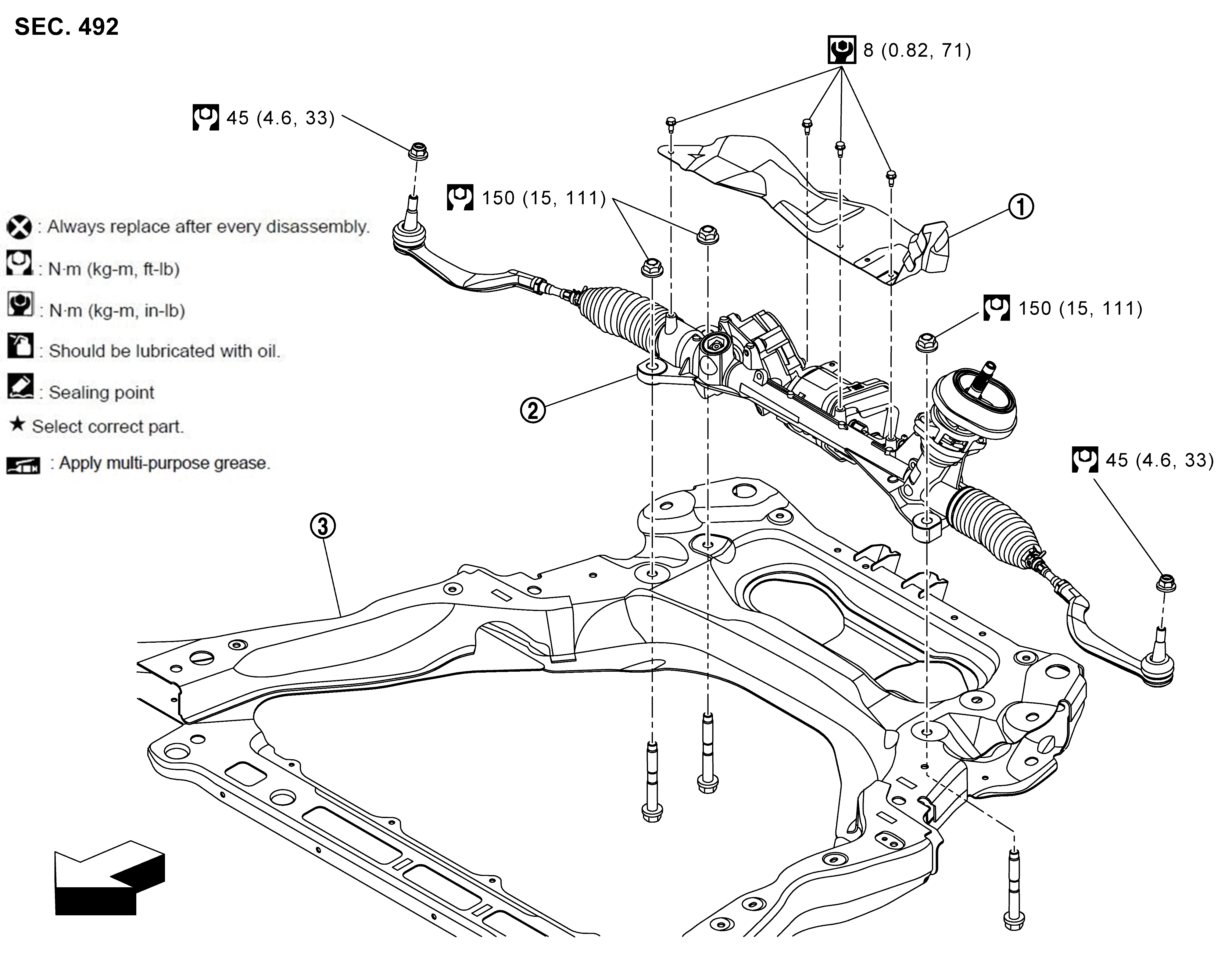 SEC. 492

8 (0.82, 71)

45 (4.6, 33)

150 (15, 111)

①

: Always replace after every disassembly.

: N·m (kg-m, ft-lb)

: N·m (kg-m, in-lb)

: Should be lubricated with oil.

: Sealing point

★ Select correct part.

: Apply multi-purpose grease.

150 (15, 111)

②

45 (4.6, 33)

③