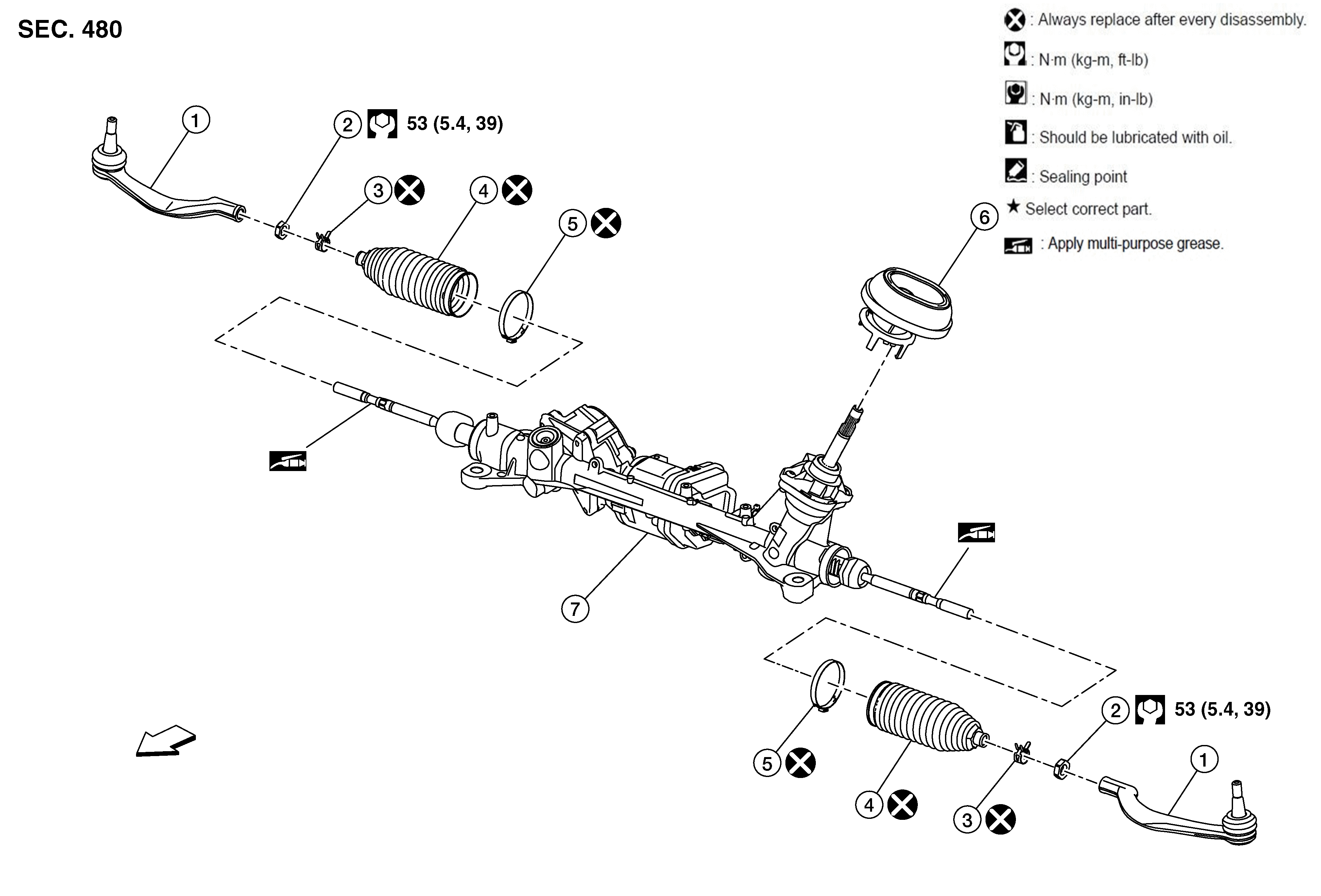 SEC. 480

: Always replace after every disassembly.
: N·m (kg-m, ft-lb)
: N·m (kg-m, in-lb)
: Should be lubricated with oil.
: Sealing point
★ Select correct part.
: Apply multi-purpose grease.

1
2 53 (5.4, 39)
3
4
5
6
7
5
4
3
2 53 (5.4, 39)
1