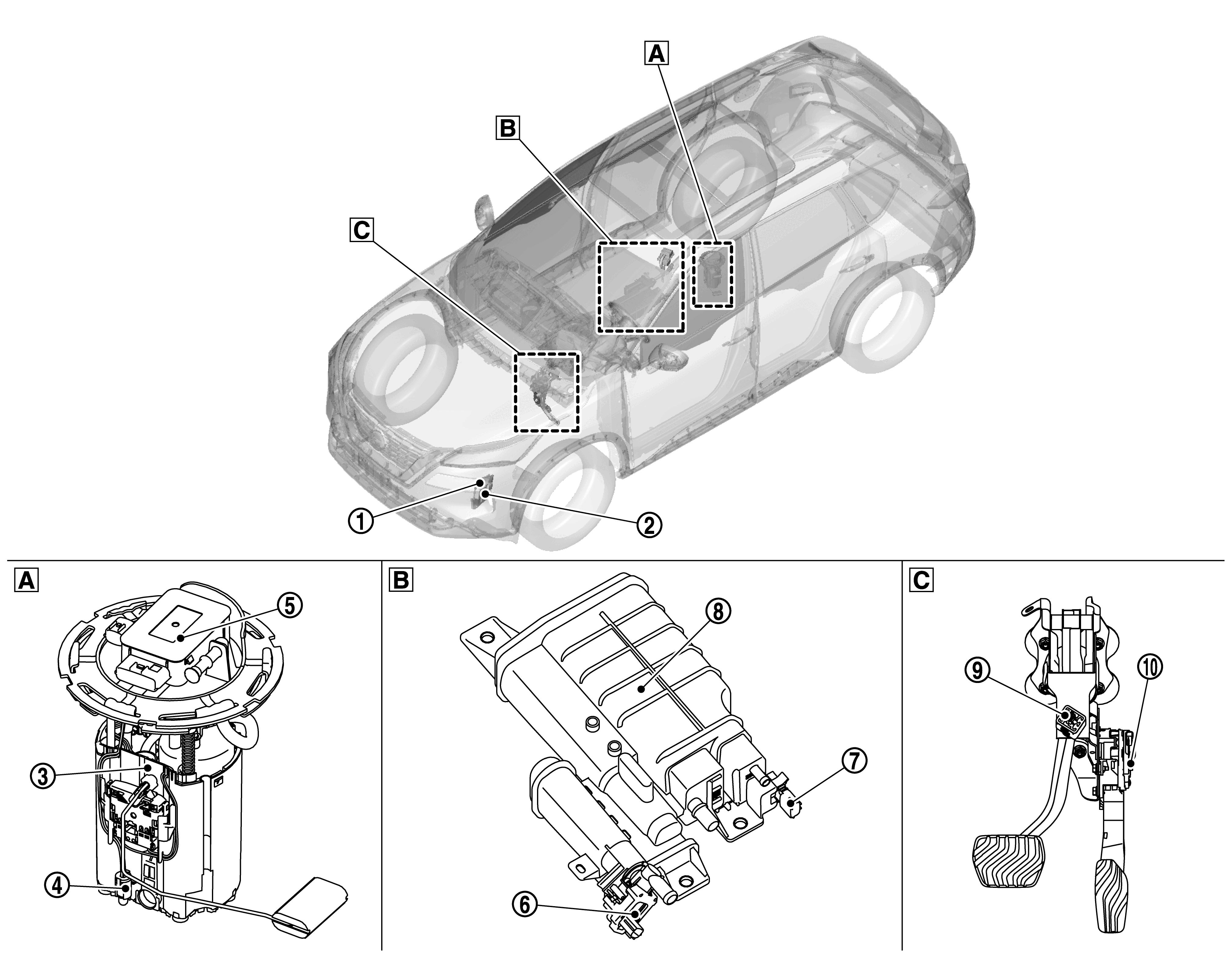 A
B
C
①
②
A
⑤
③
④
B
⑧
⑦
⑥
C
⑨
⑩