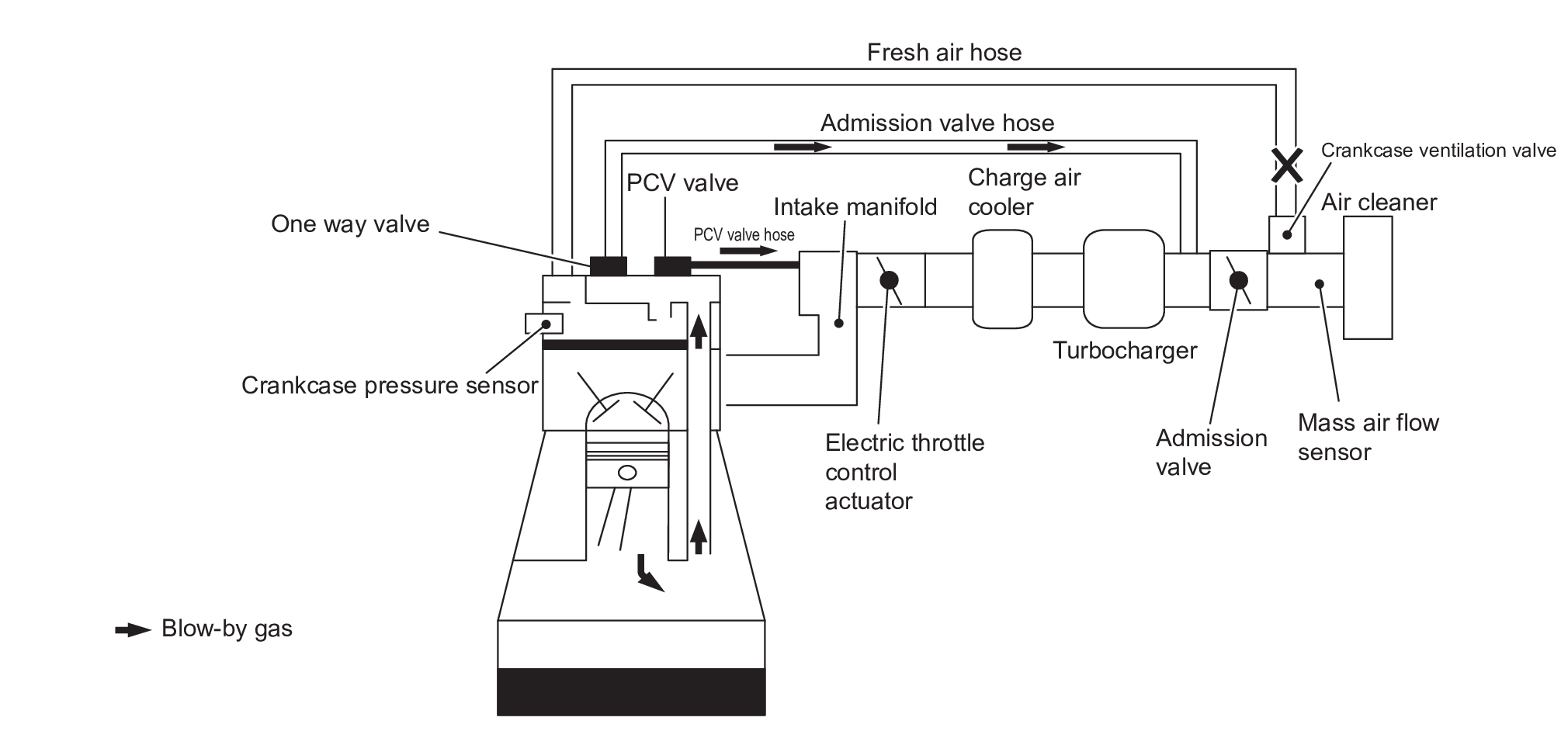 Fresh air hose

Admission valve hose

Crankcase ventilation valve

PCV valve

Charge air cooler

Intake manifold

Air cleaner

One way valve

PCV valve hose

Turbocharger

Crankcase pressure sensor

Electric throttle control actuator

Admission valve

Mass air flow sensor

Blow-by gas