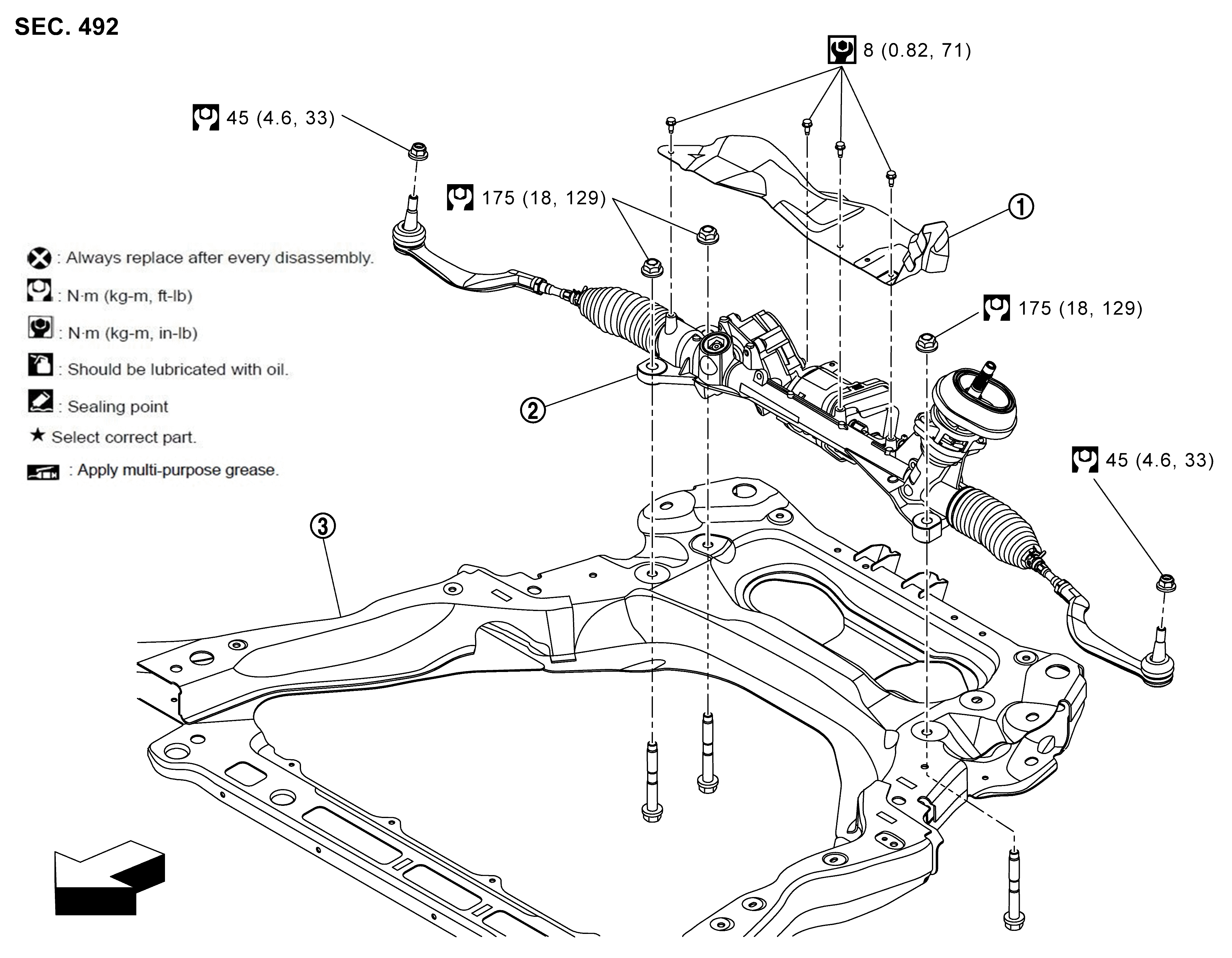 SEC. 492

8 (0.82, 71)

45 (4.6, 33)

175 (18, 129)

①

: Always replace after every disassembly.

: N·m (kg-m, ft-lb)

: N·m (kg-m, in-lb)

: Should be lubricated with oil.

: Sealing point

★ Select correct part.

: Apply multi-purpose grease.

175 (18, 129)

②

45 (4.6, 33)

③