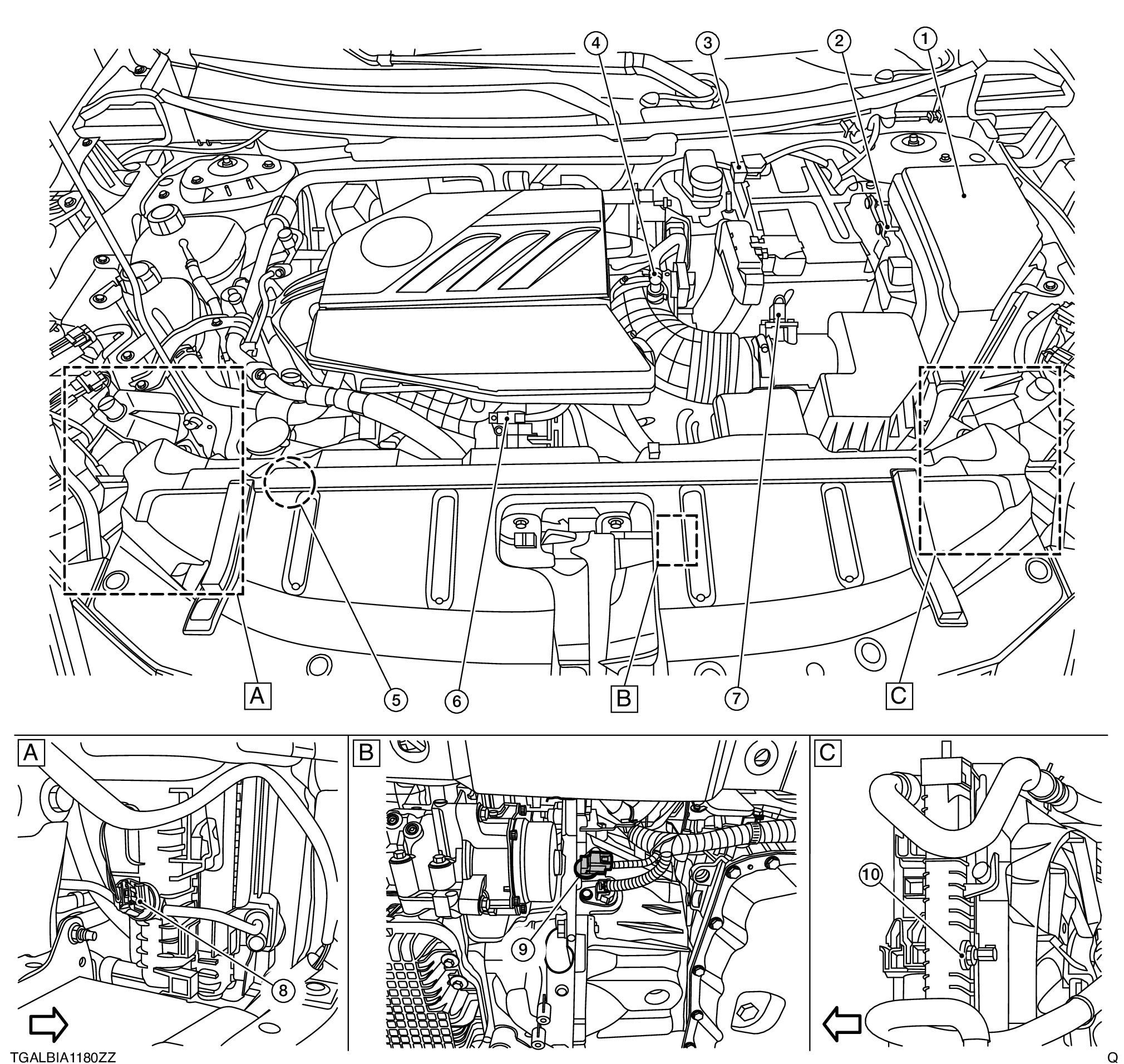 4 3 2 1

A 5 6 B 7 C

A

8

B

9

C

10

TGALBIA1180ZZ

Q