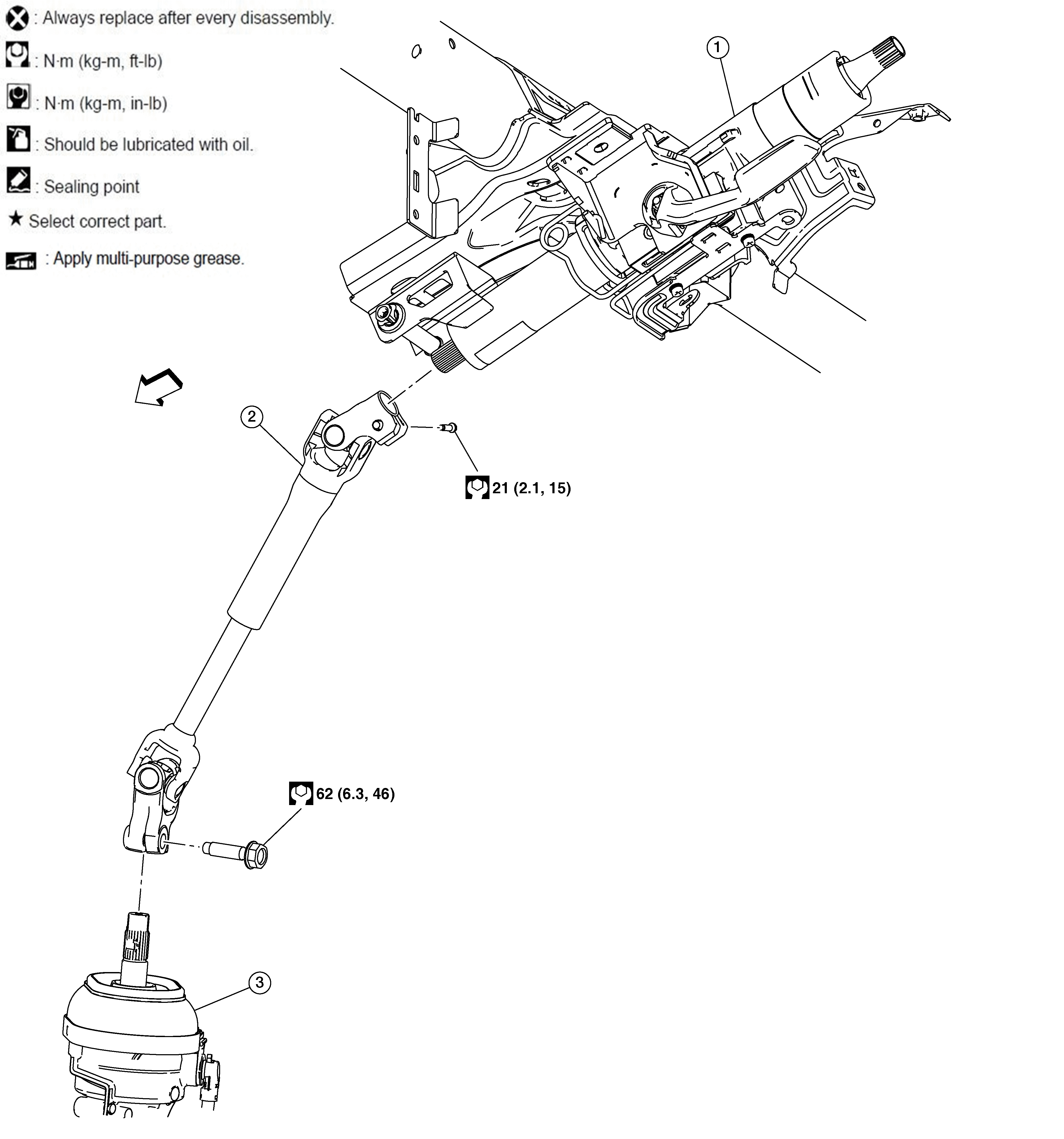 : Always replace after every disassembly.
: N·m (kg-m, ft-lb)
: N·m (kg-m, in-lb)
: Should be lubricated with oil.
: Sealing point
★ Select correct part.
: Apply multi-purpose grease.

1

2

21 (2.1, 15)

62 (6.3, 46)

3