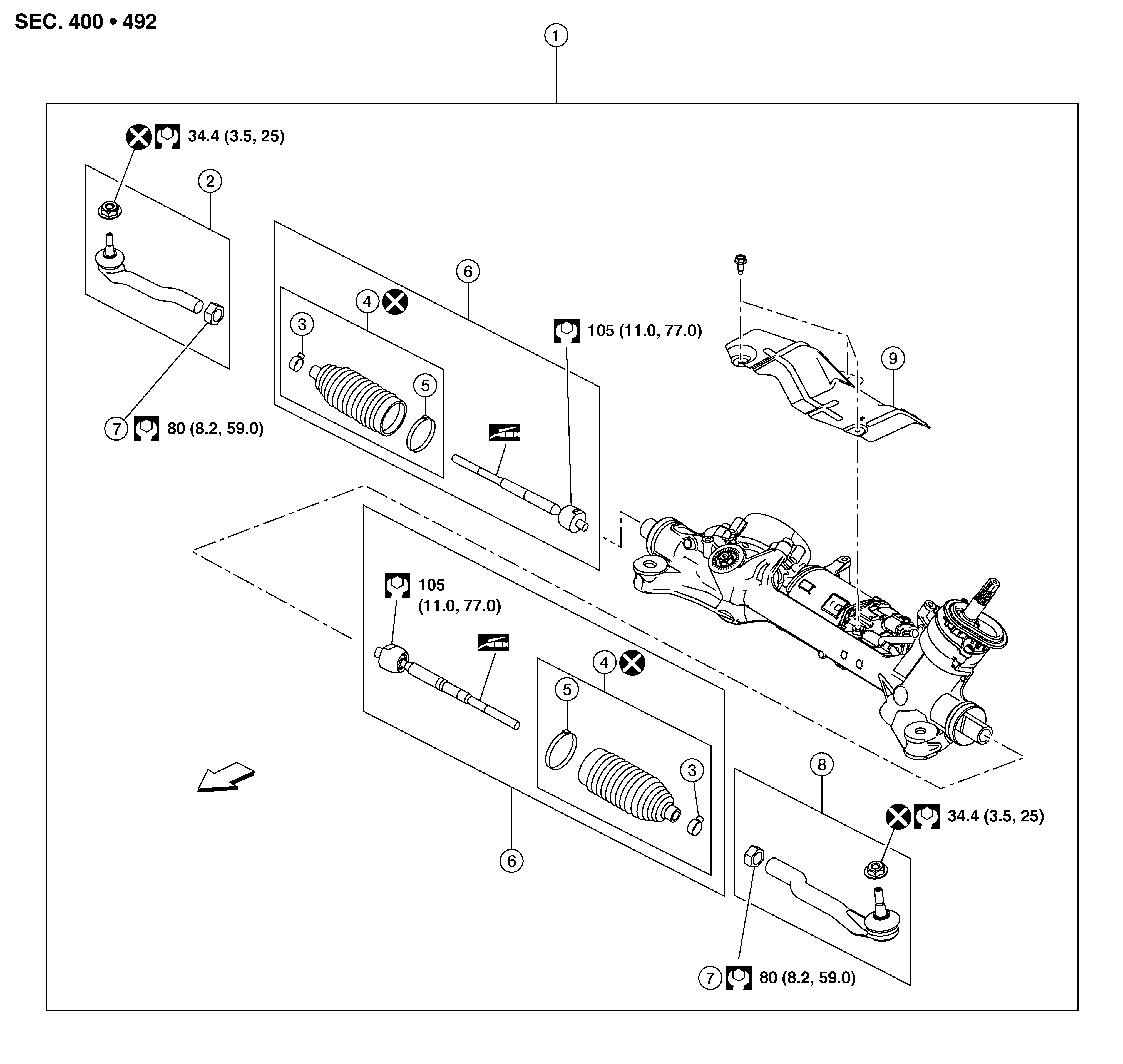 SEC. 400 • 492

1

34.4 (3.5, 25)

2

6

4

3

5

105 (11.0, 77.0)

9

7 80 (8.2, 59.0)

105
(11.0, 77.0)

4

5

3

8

34.4 (3.5, 25)

6

7 80 (8.2, 59.0)