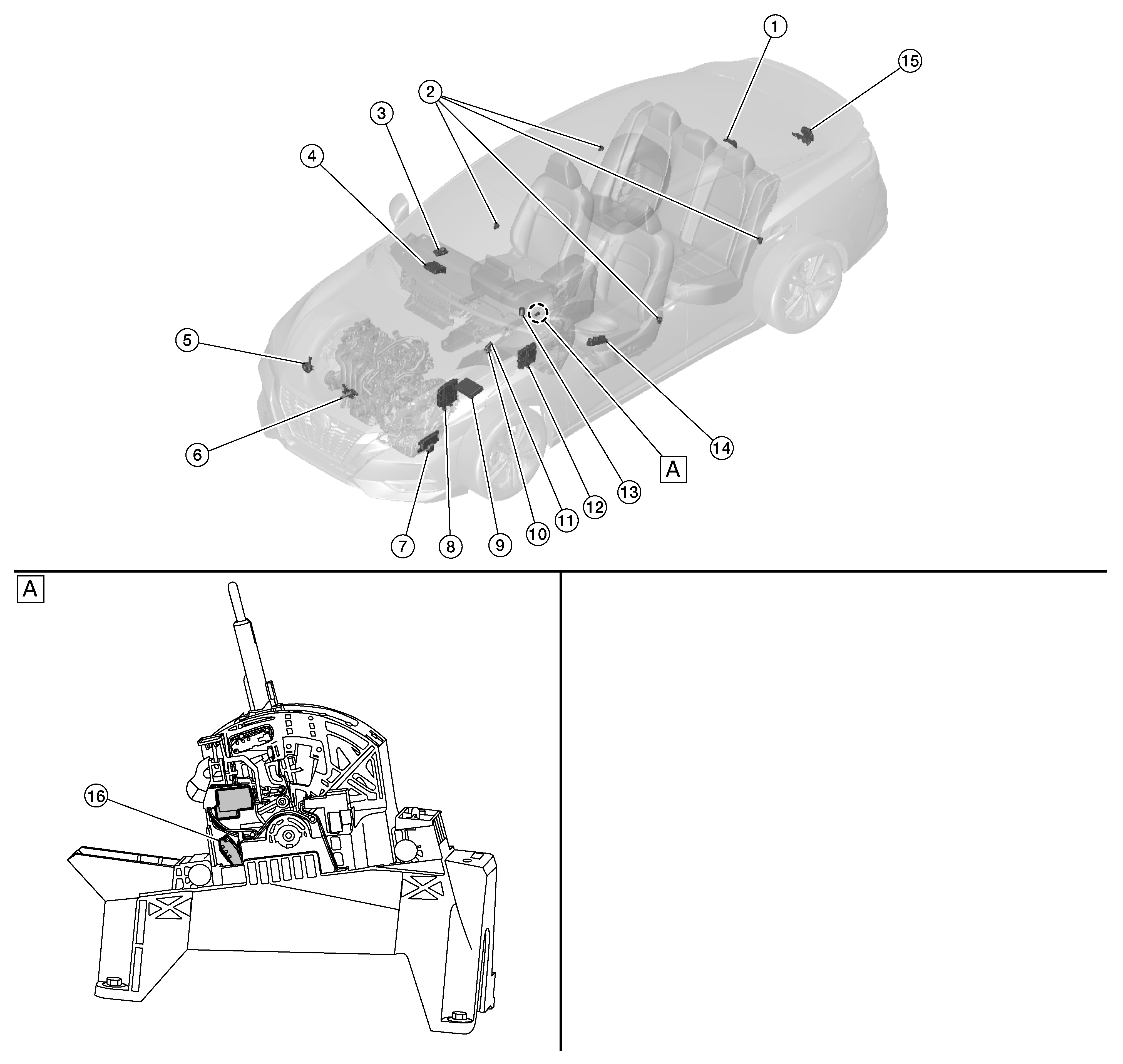 1
15
2
3
4
5
6
7
8
9
10
11
12
13
A
14

A
16