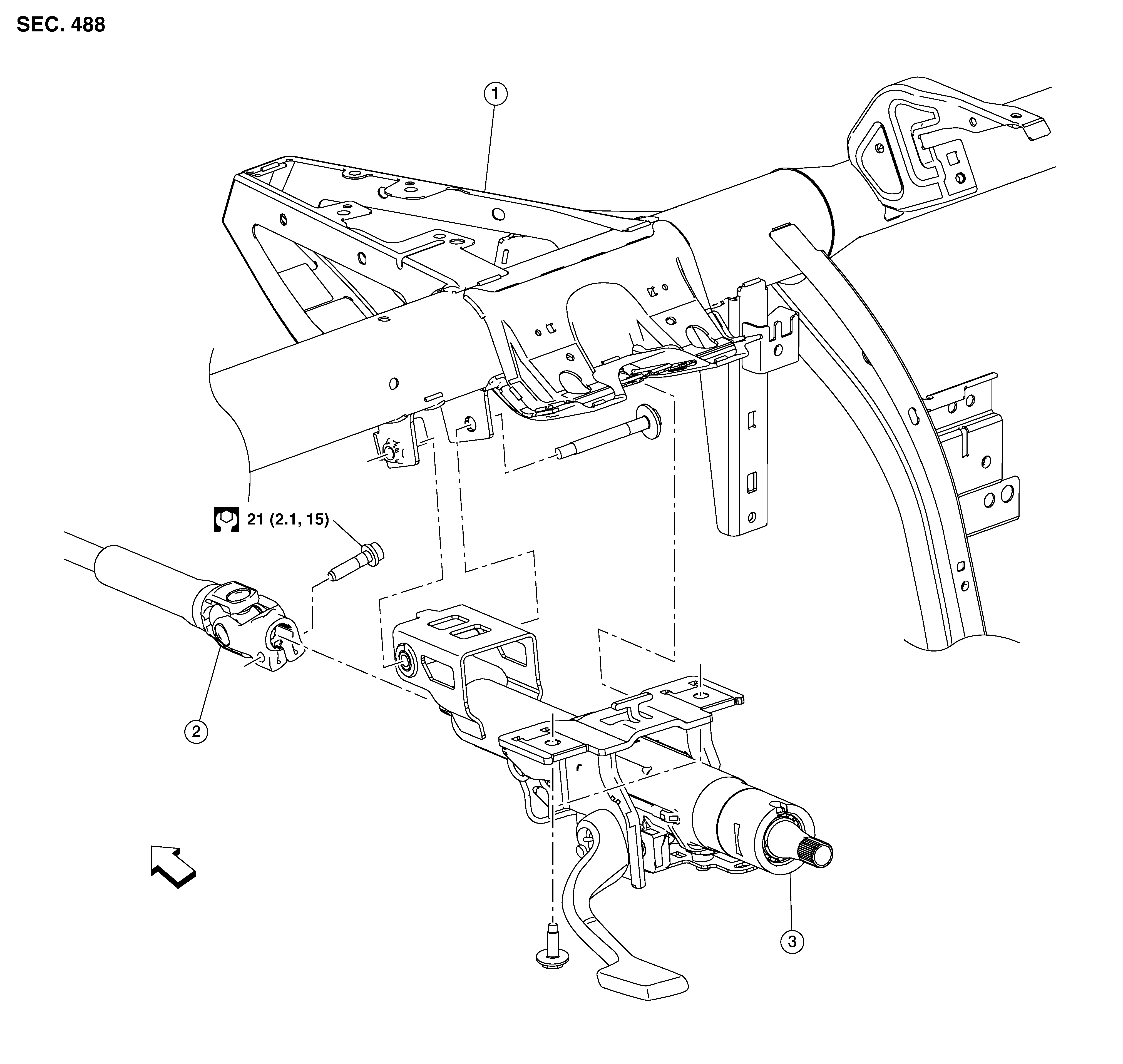 SEC. 488

1

21 (2.1, 15)

2

3