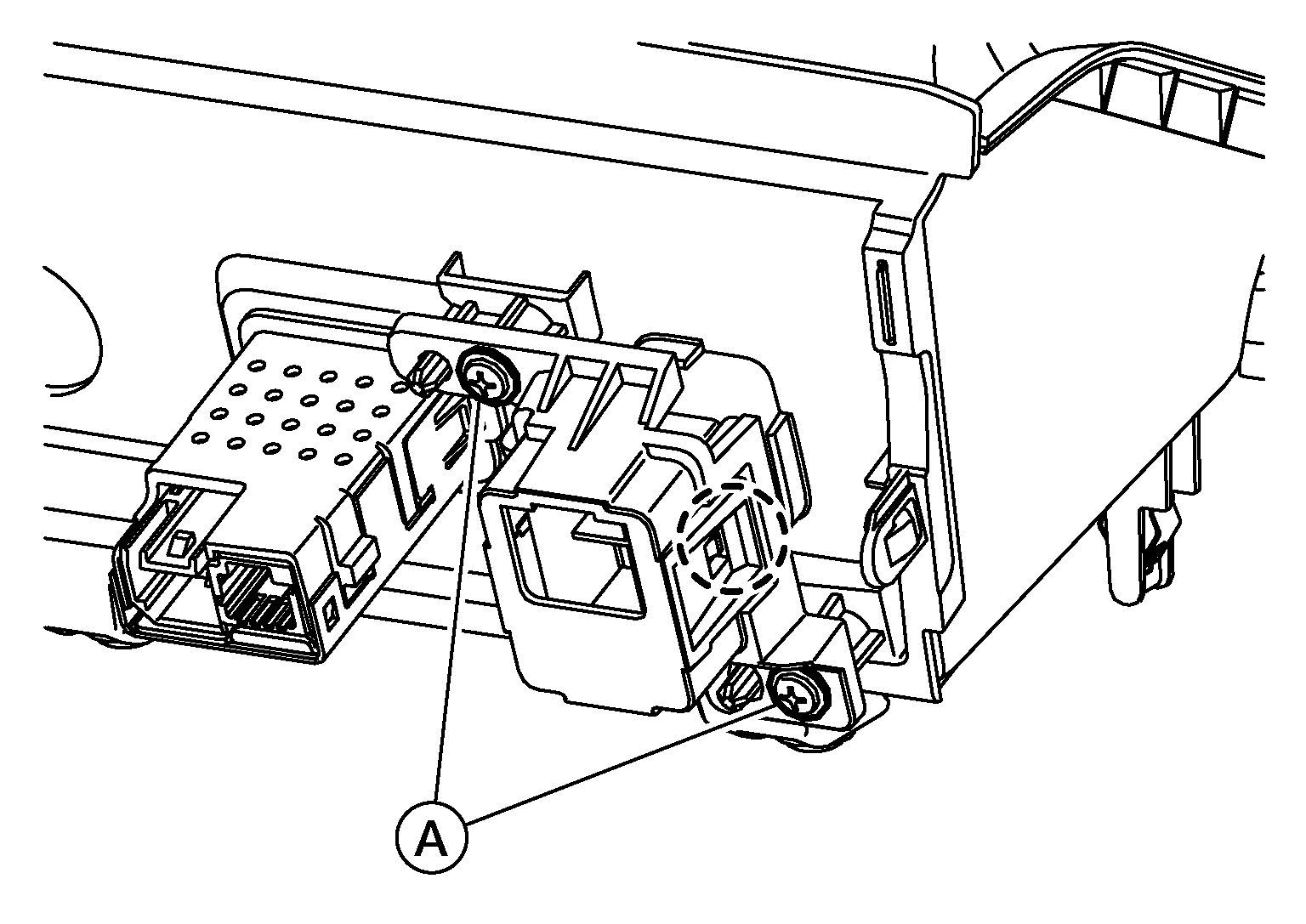 A